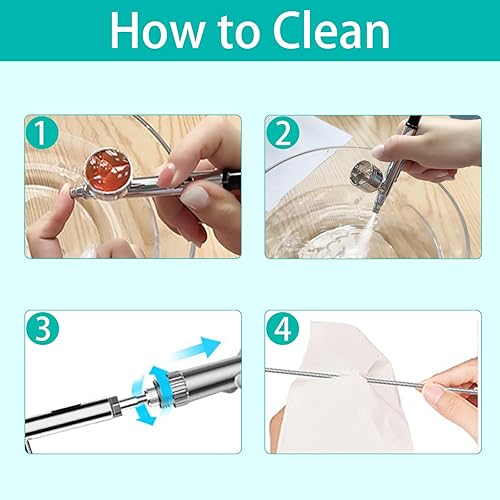 How to Clean

1

2

3

4