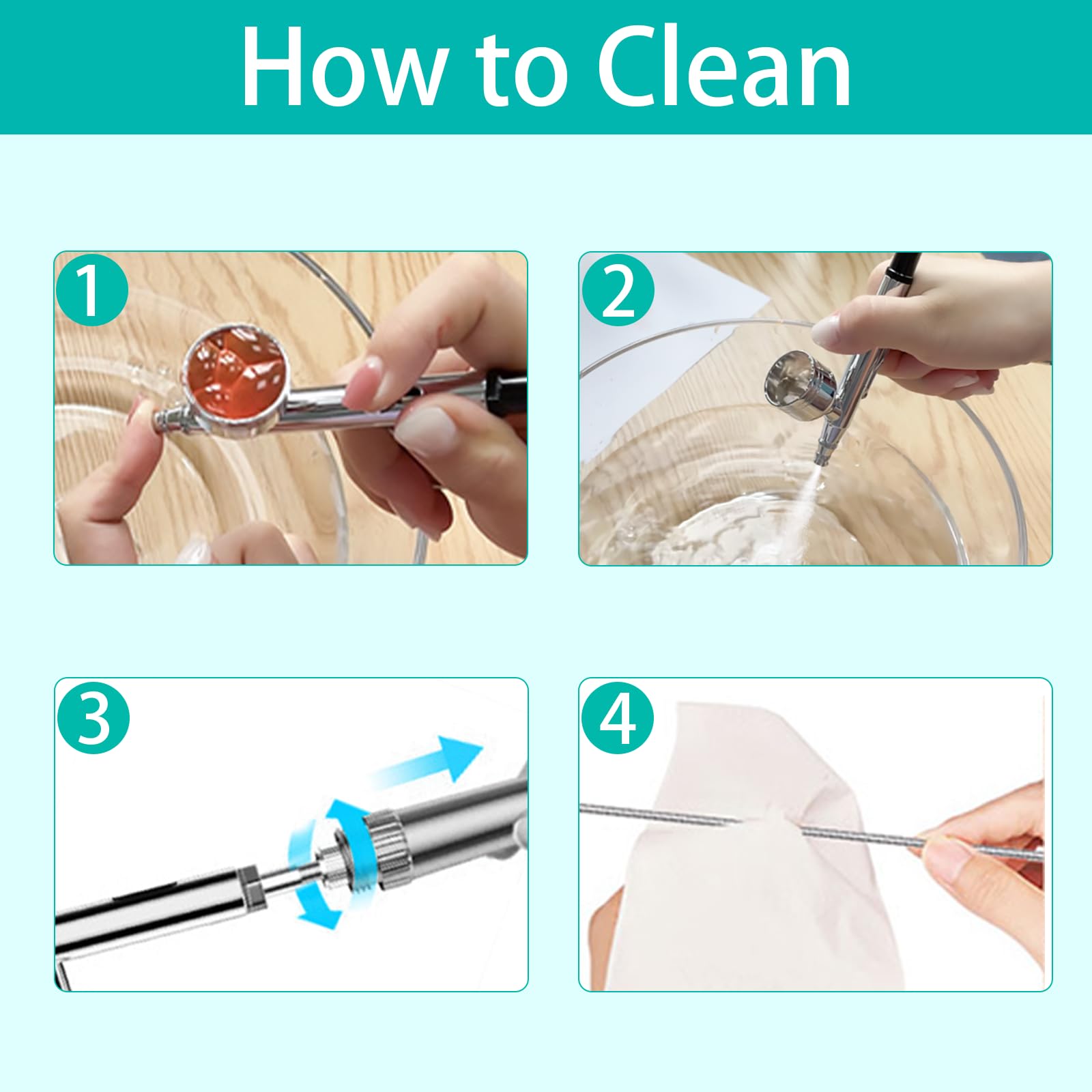 How to Clean

1

2

3

4