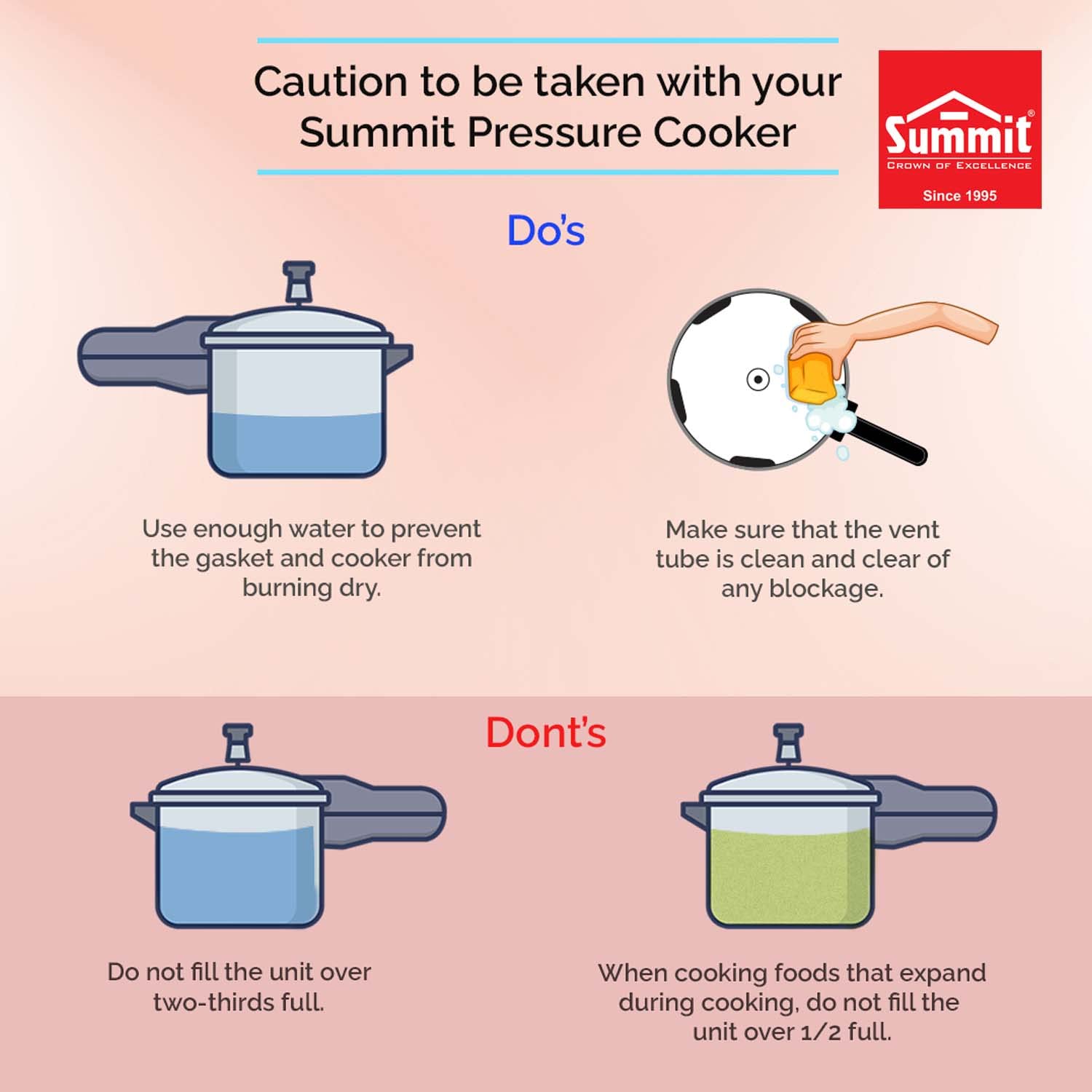 Caution to be taken with your Summit Pressure Cooker

Summit®
CROWN OF EXCELLENCE
Since 1995

Do's

Use enough water to prevent the gasket and cooker from burning dry.

Make sure that the vent tube is clean and clear of any blockage.

Dont's

Do not fill the unit over two-thirds full.

When cooking foods that expand during cooking, do not fill the unit over 1/2 full.