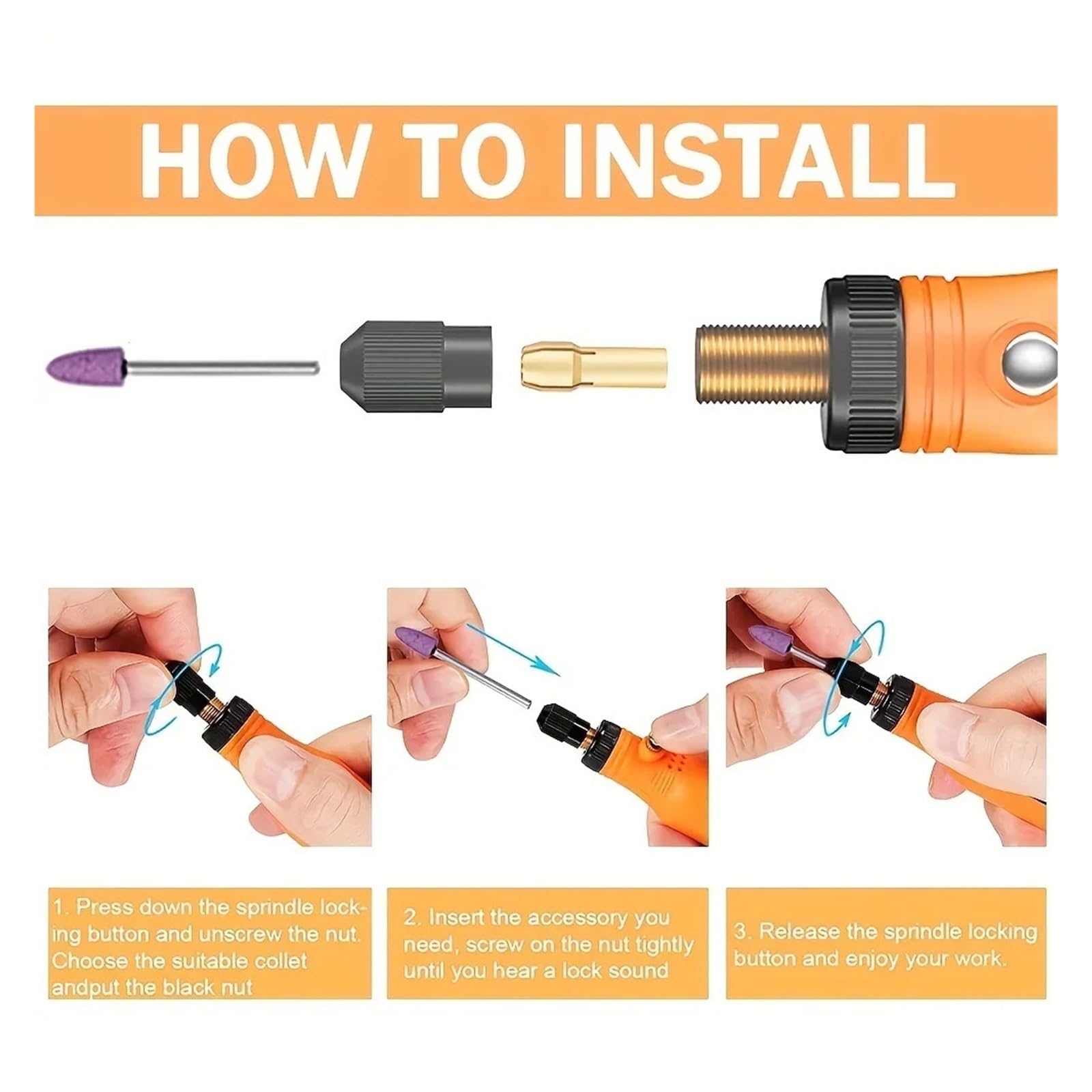 HOW TO INSTALL

1. Press down the sprindle locking button and unscrew the nut. Choose the suitable collet andput the black nut

2. Insert the accessory you need, screw on the nut tightly until you hear a lock sound

3. Release the sprindle locking button and enjoy your work.