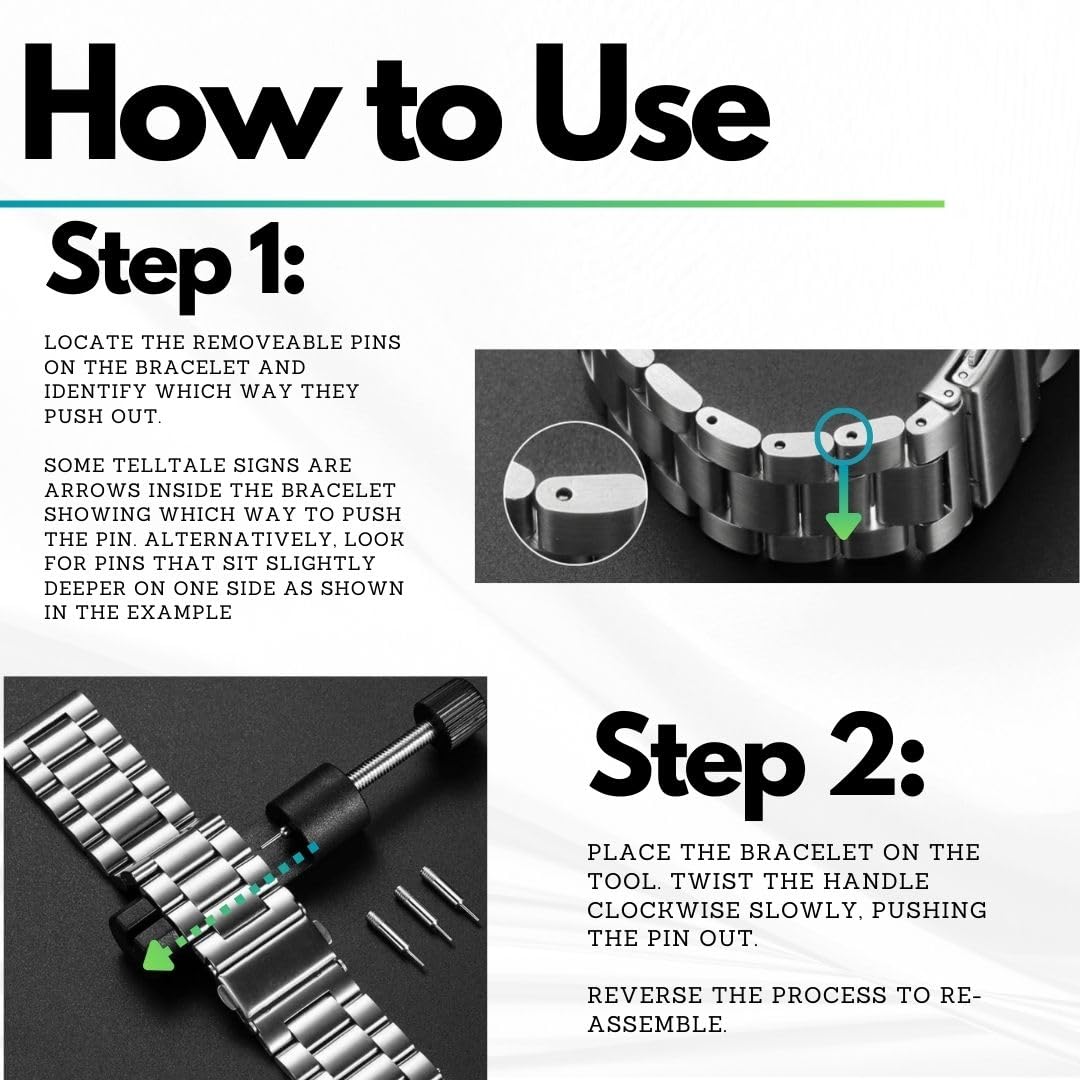 How to Use

Step 1:

LOCATE THE REMOVEABLE PINS ON THE BRACELET AND IDENTIFY WHICH WAY THEY PUSH OUT.

SOME TELLTALE SIGNS ARE ARROWS INSIDE THE BRACELET SHOWING WHICH WAY TO PUSH THE PIN. ALTERNATIVELY, LOOK FOR PINS THAT SIT SLIGHTLY DEEPER ON ONE SIDE AS SHOWN IN THE EXAMPLE

Step 2:

PLACE THE BRACELET ON THE TOOL. TWIST THE HANDLE CLOCKWISE SLOWLY, PUSHING THE PIN OUT.

REVERSE THE PROCESS TO RE-ASSEMBLE.