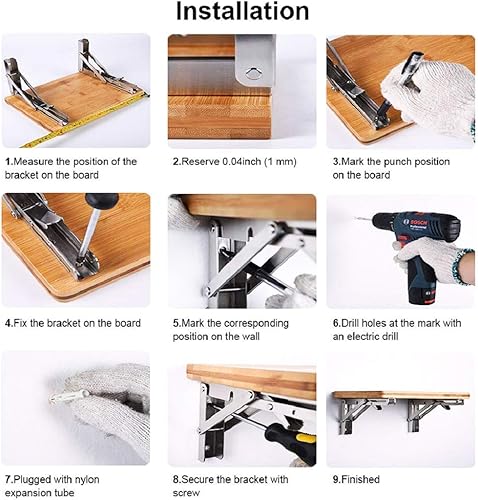 Installation

1.Measure the position of the bracket on the board

2.Reserve 0.04inch (1 mm)

3.Mark the punch position on the board

4.Fix the bracket on the board

5.Mark the corresponding position on the wall

BOSCH Professional

6.Drill holes at the mark with an electric drill

7.Plugged with nylon expansion tube

8.Secure the bracket with screw

9.Finished