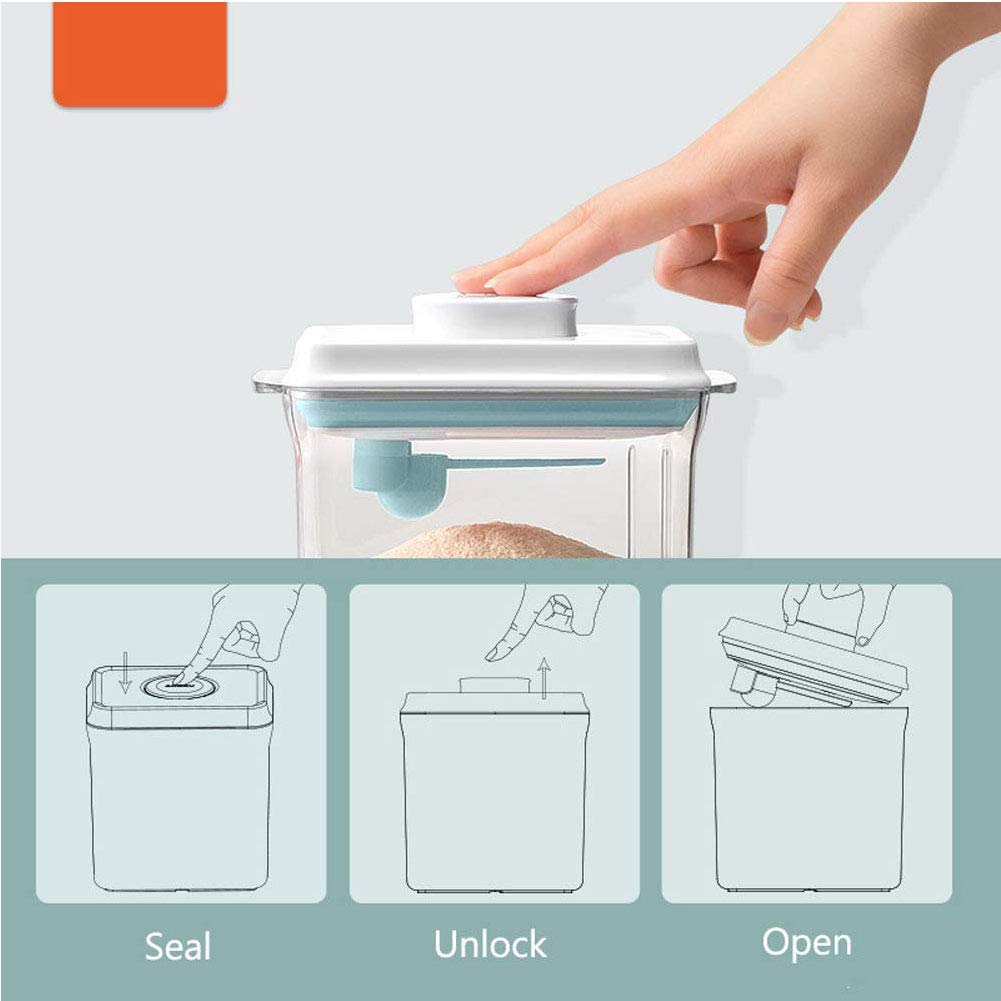 Seal

Unlock

Open