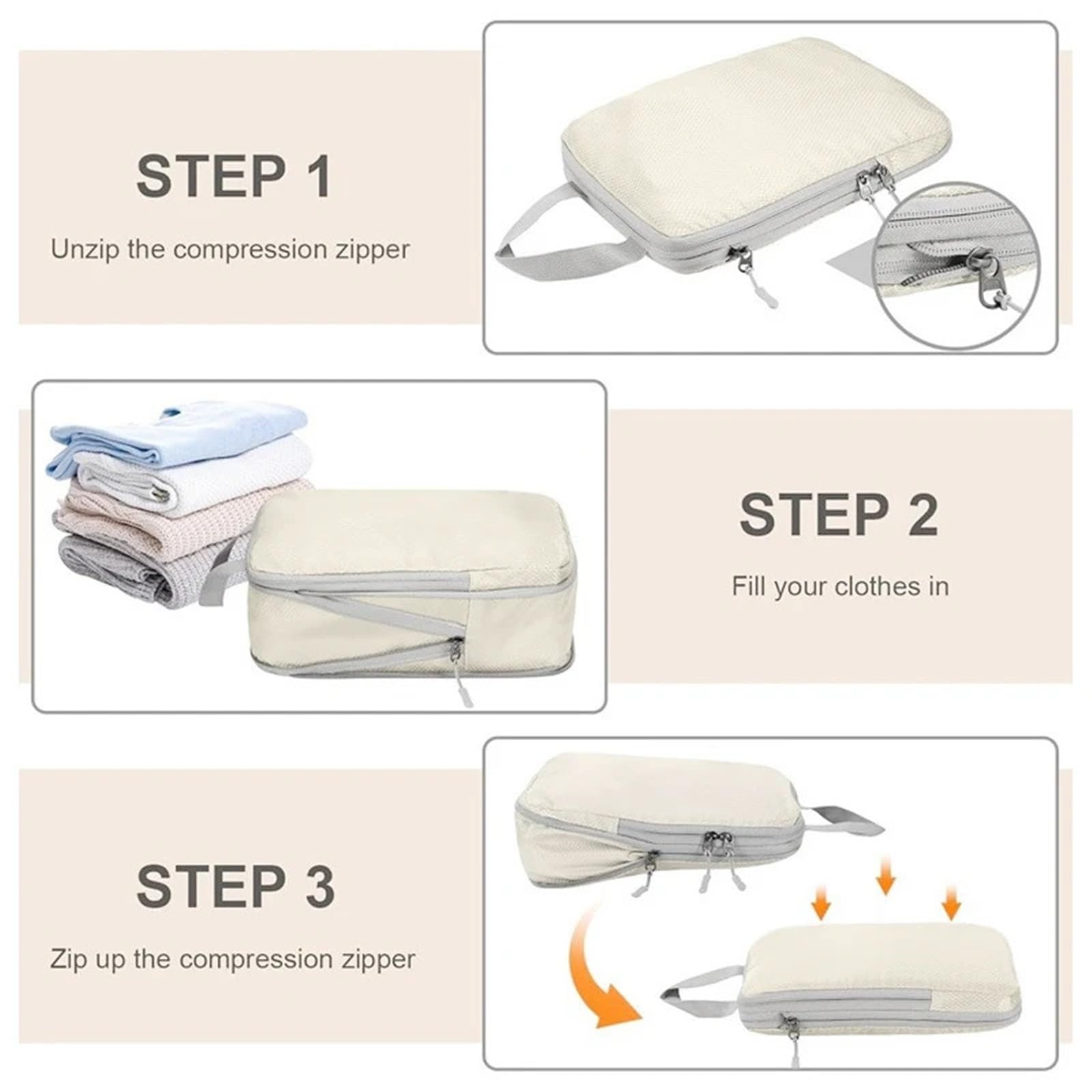 STEP 1

Unzip the compression zipper

STEP 2

Fill your clothes in

STEP 3

Zip up the compression zipper