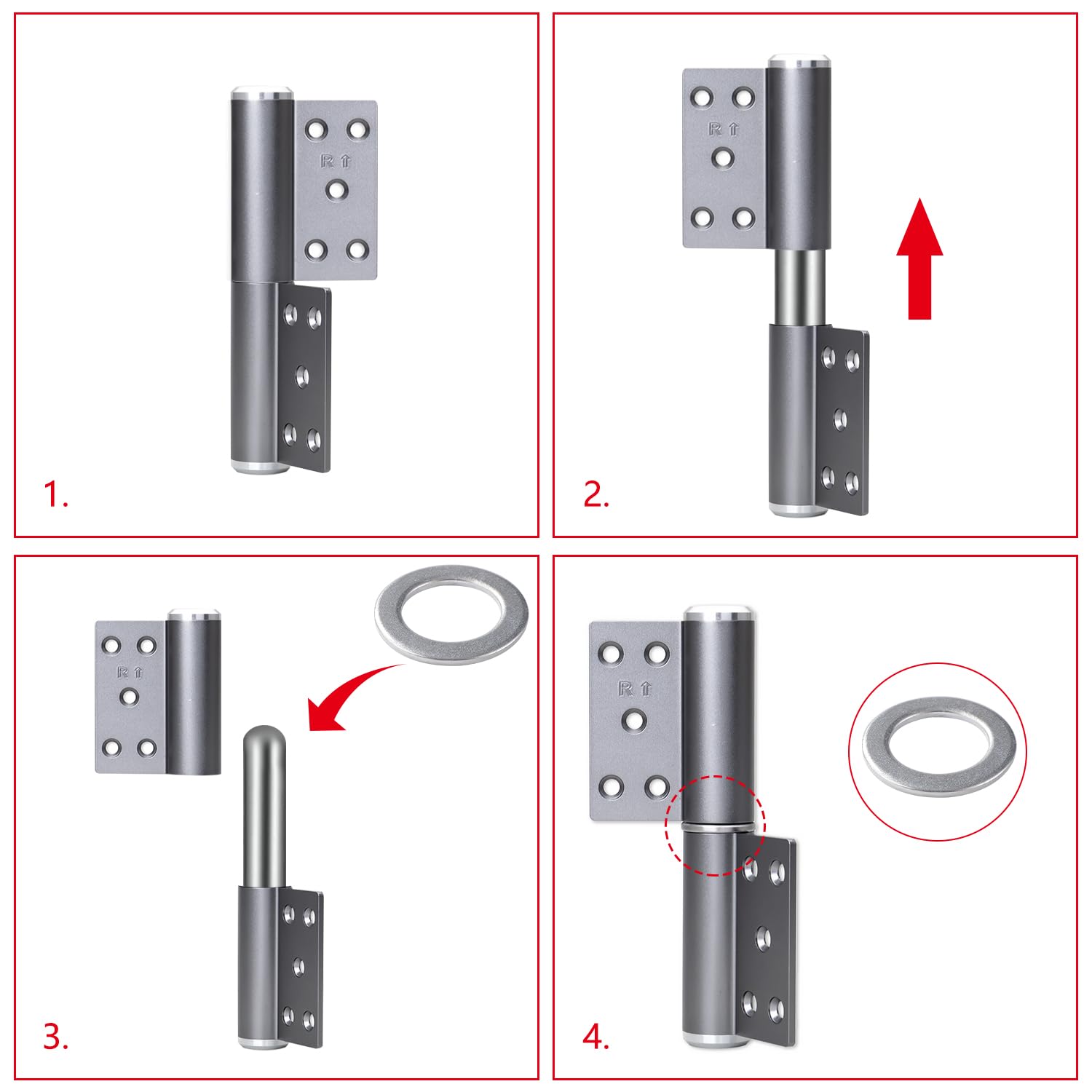 R ⇧

1.

R ⇧

2.

R ⇧

3.

R ⇧

4.