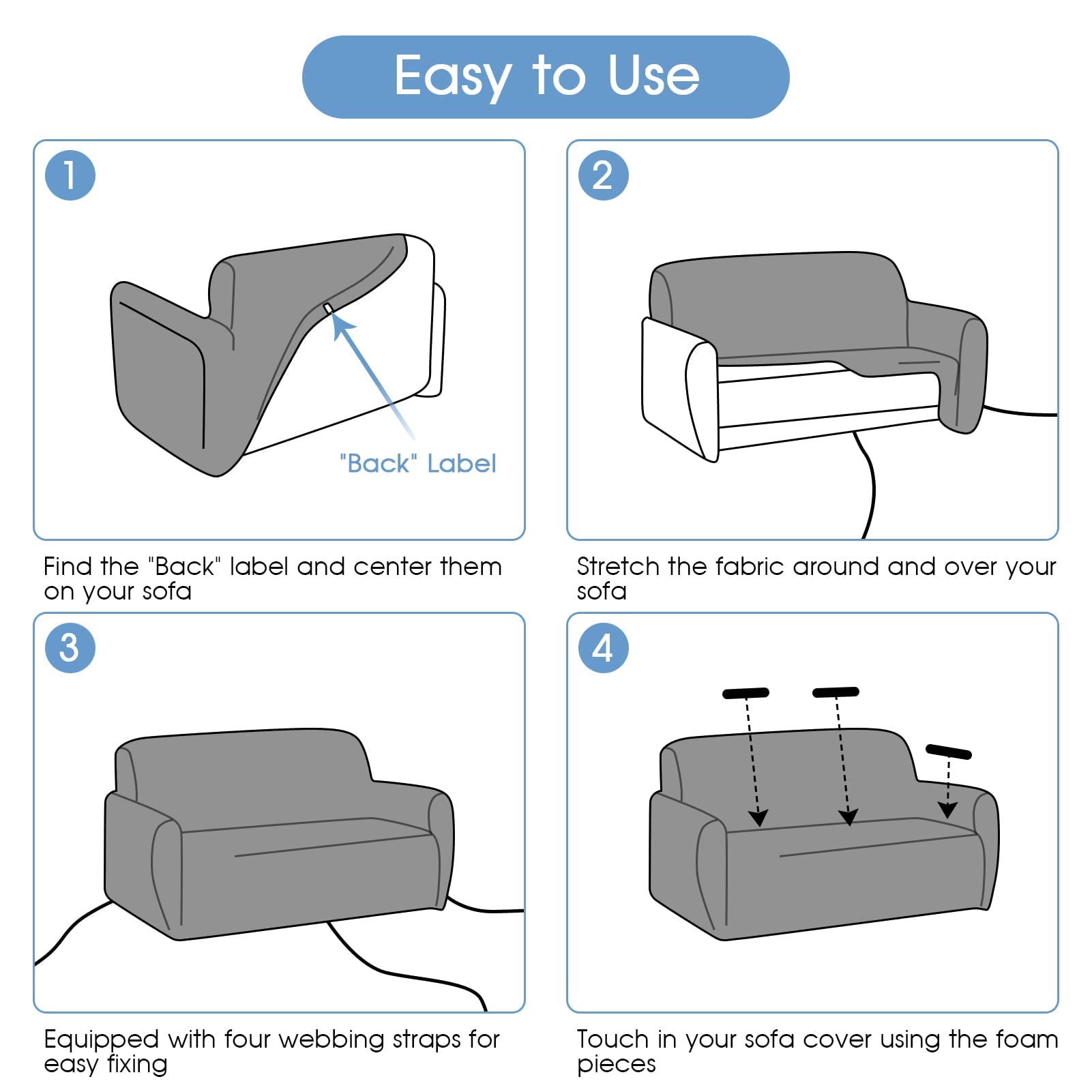 Easy to Use

1

"Back" Label

Find the "Back" label and center them on your sofa

2

Stretch the fabric around and over your sofa

3

Equipped with four webbing straps for easy fixing

4

Touch in your sofa cover using the foam pieces