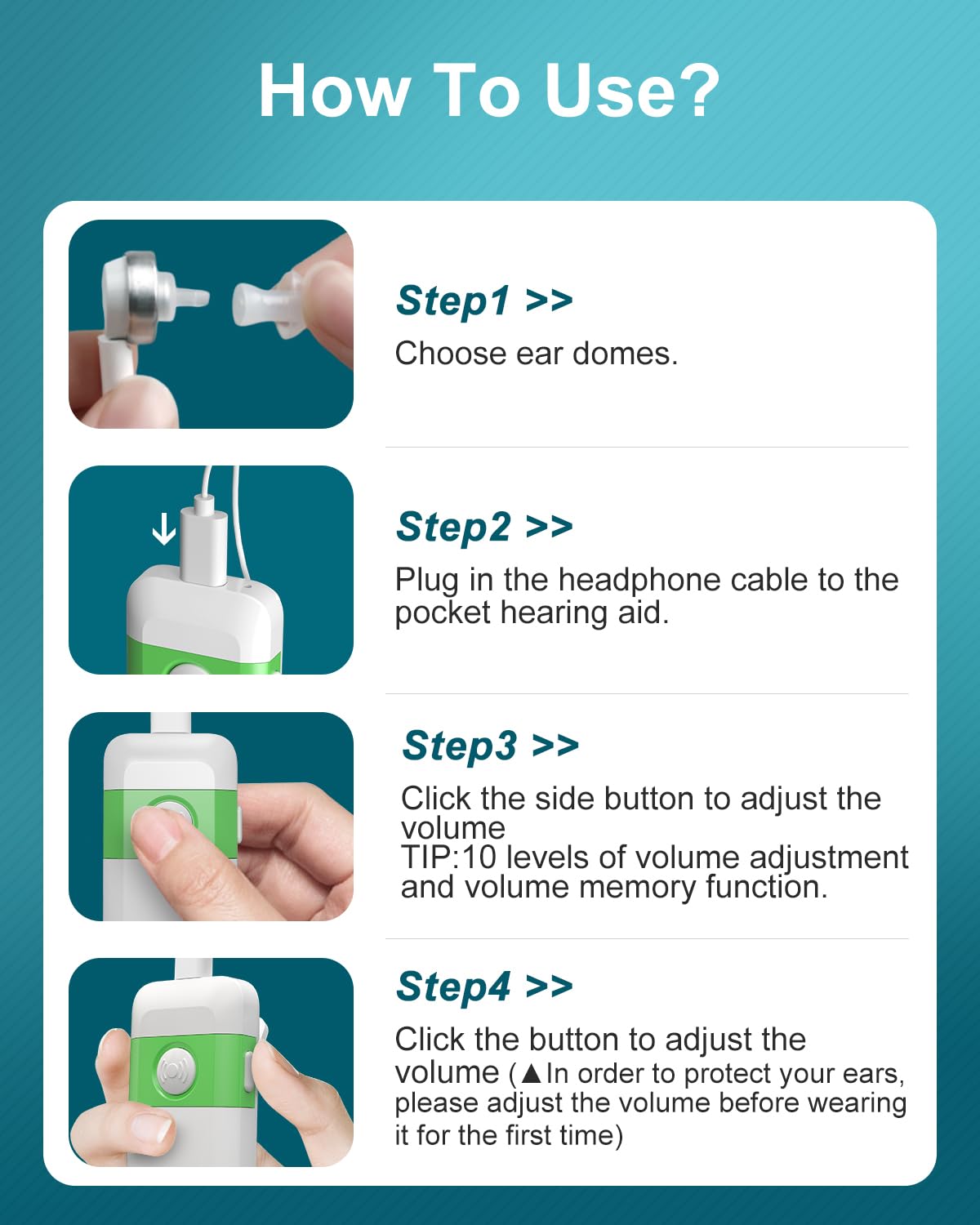 How To Use?

Step1 >>
Choose ear domes.

Step2 >>
Plug in the headphone cable to the pocket hearing aid.

Step3 >>
Click the side button to adjust the volume
TIP:10 levels of volume adjustment and volume memory function.

Step4 >>
Click the button to adjust the volume (▲In order to protect your ears, please adjust the volume before wearing it for the first time)