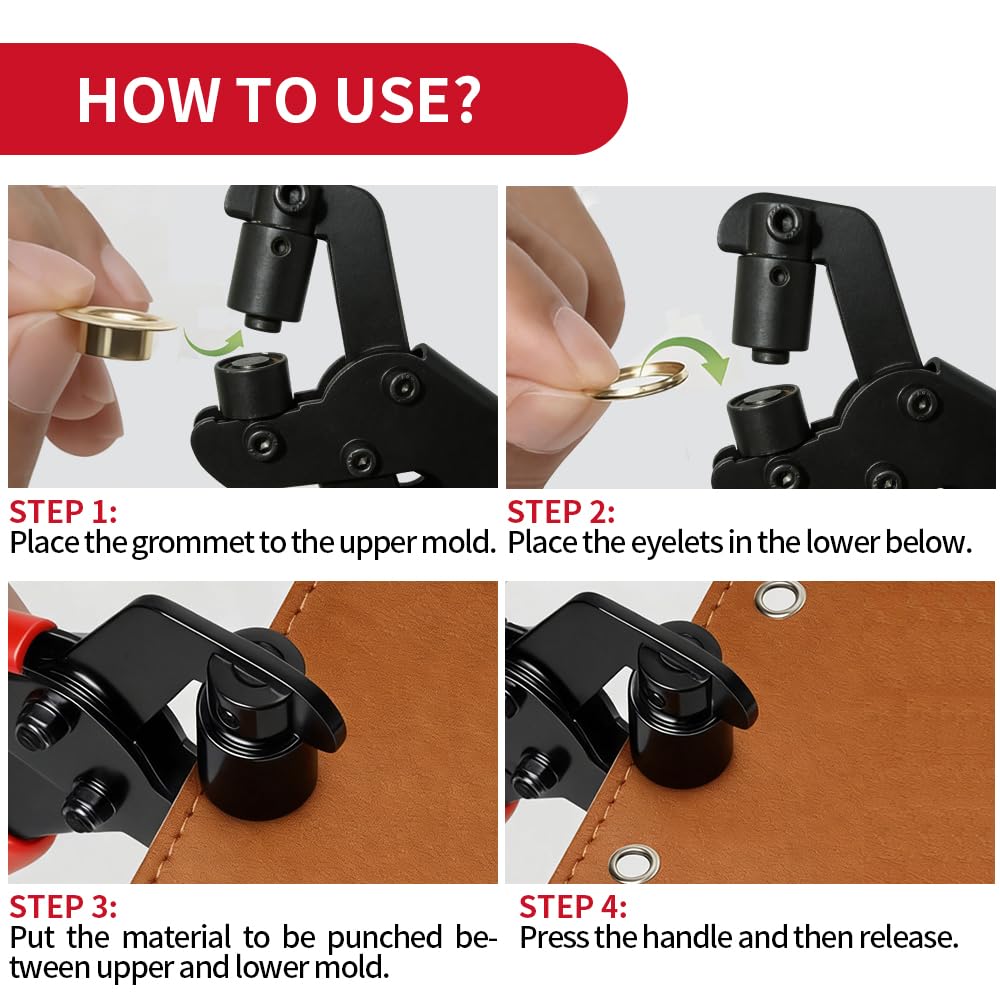 HOW TO USE?

STEP 1:
Place the grommet to the upper mold.

STEP 2:
Place the eyelets in the lower below.

STEP 3:
Put the material to be punched between upper and lower mold.

STEP 4:
Press the handle and then release.