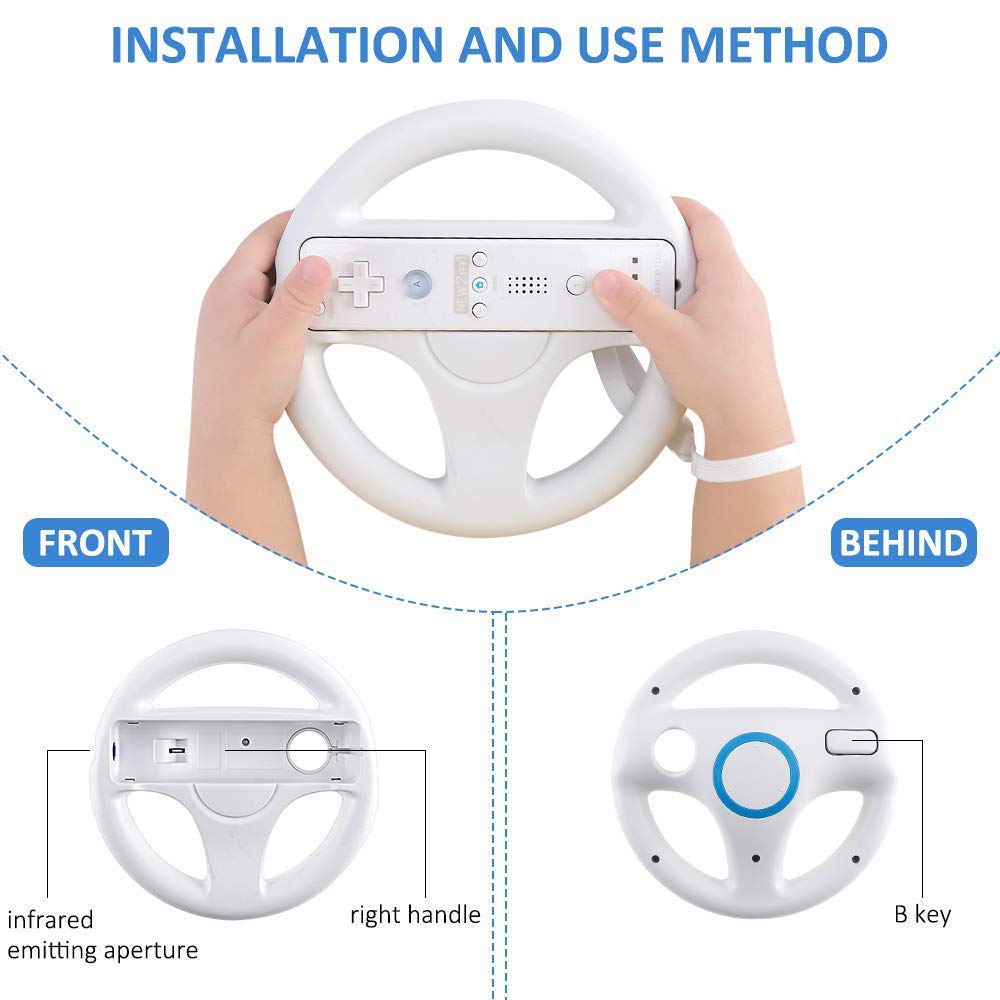 INSTALLATION AND USE METHOD

FRONT

BEHIND

infrared emitting aperture

right handle

B key