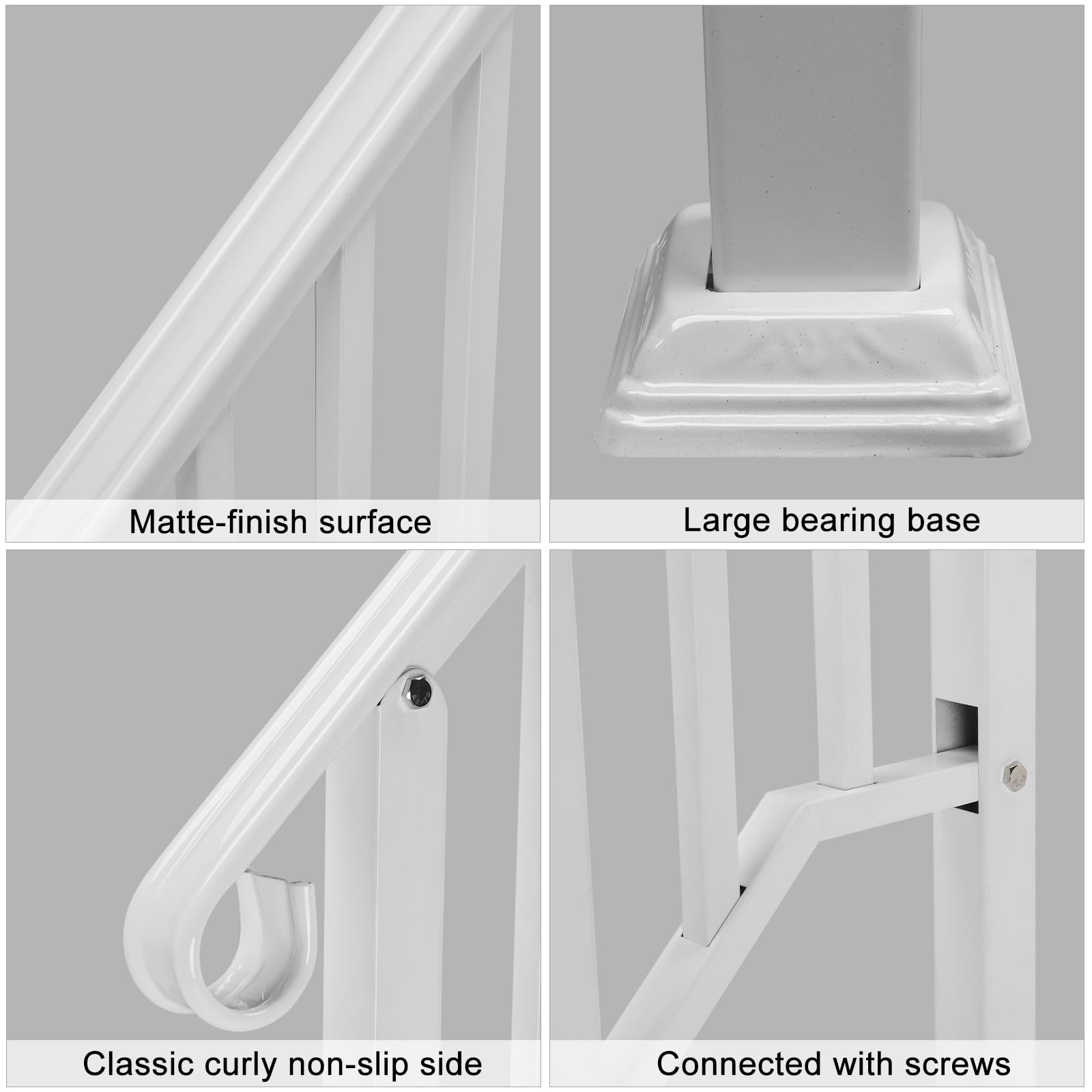 Matte-finish surface

Large bearing base

Classic curly non-slip side

Connected with screws