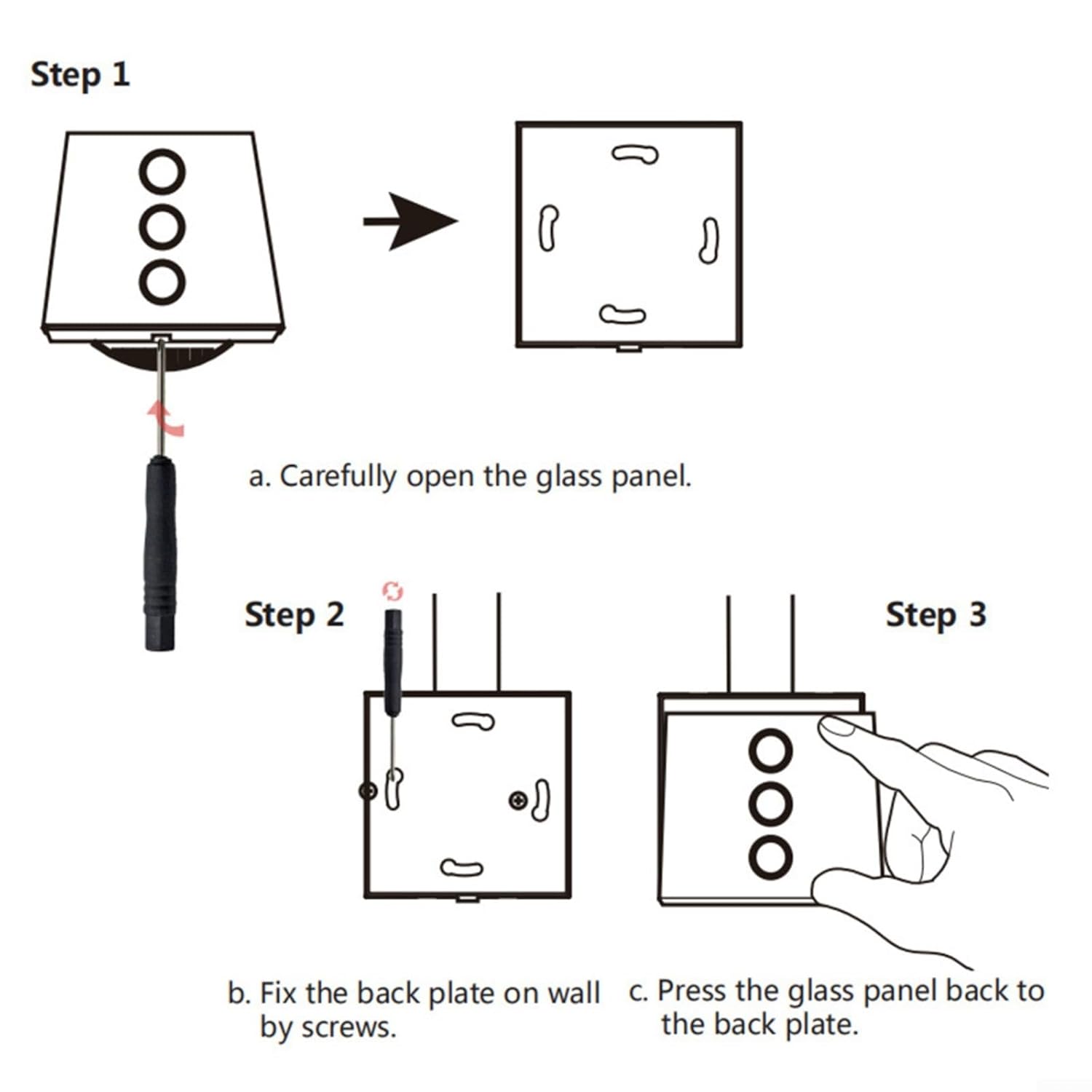 Step 1

a. Carefully open the glass panel.

Step 2

Step 3

b. Fix the back plate on wall by screws.

c. Press the glass panel back to the back plate.