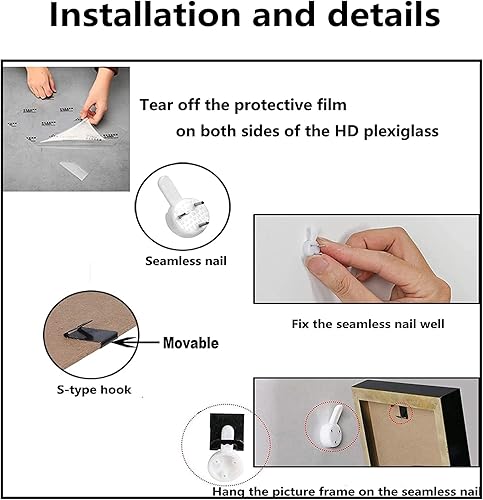 Installation and details

Tear off the protective film on both sides of the HD plexiglass

Seamless nail

Fix the seamless nail well

Movable

S-type hook

Hang the picture frame on the seamless nail