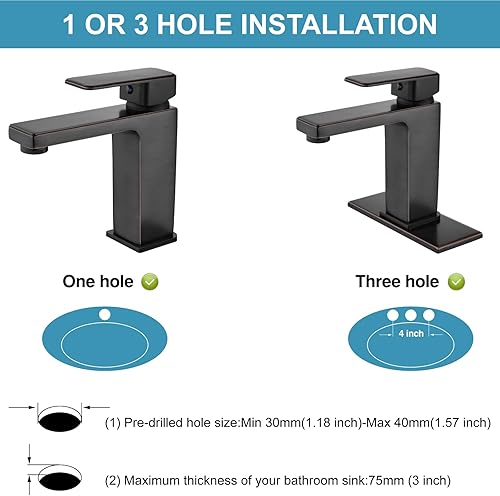 1 OR 3 HOLE INSTALLATION

One hole

Three hole

4 inch

(1) Pre-drilled hole size:Min 30mm(1.18 inch)-Max 40mm(1.57 inch)

(2) Maximum thickness of your bathroom sink:75mm (3 inch)