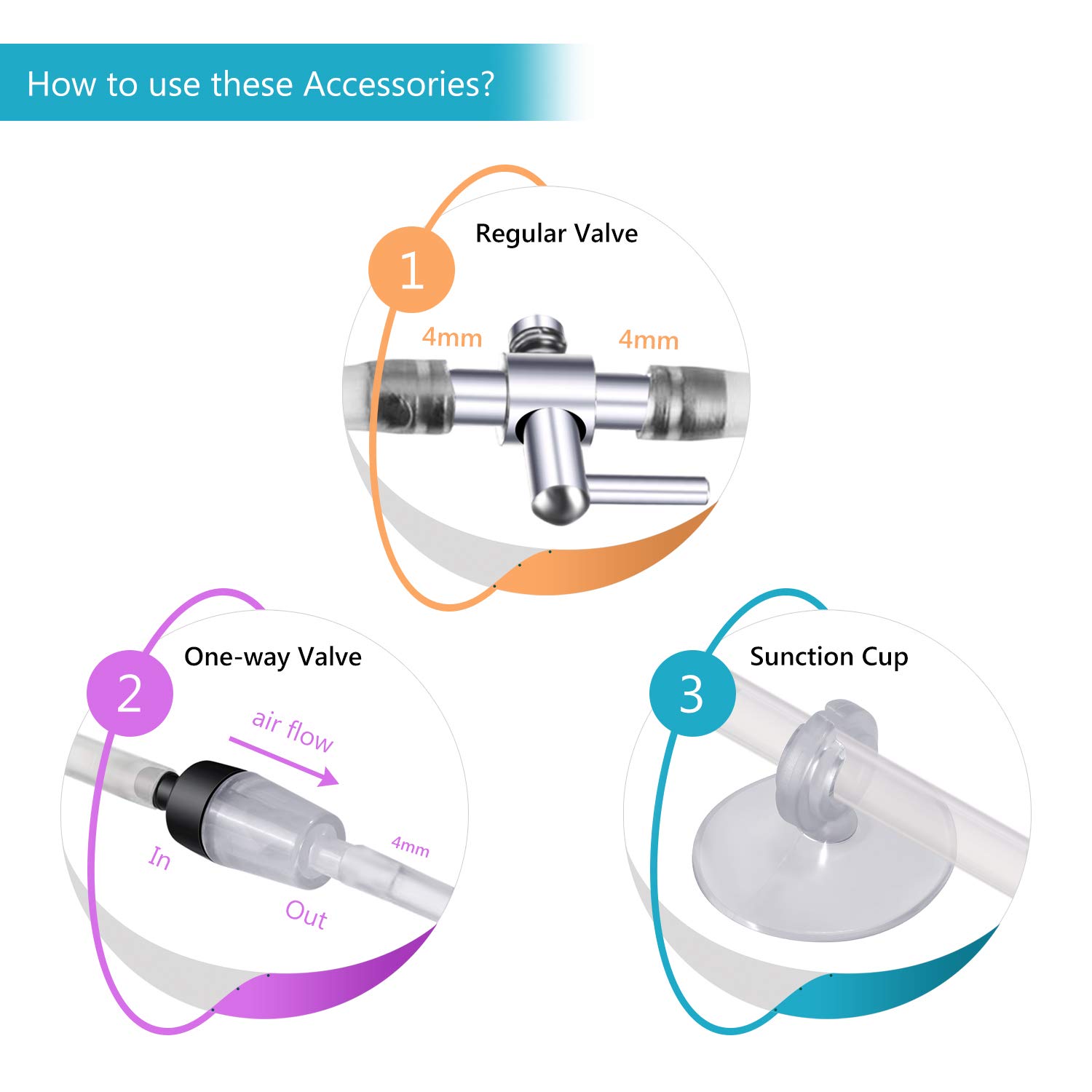 How to use these Accessories?

1

Regular Valve

4mm

4mm

2

One-way Valve

air flow

In

4mm

Out

3

Sunction Cup