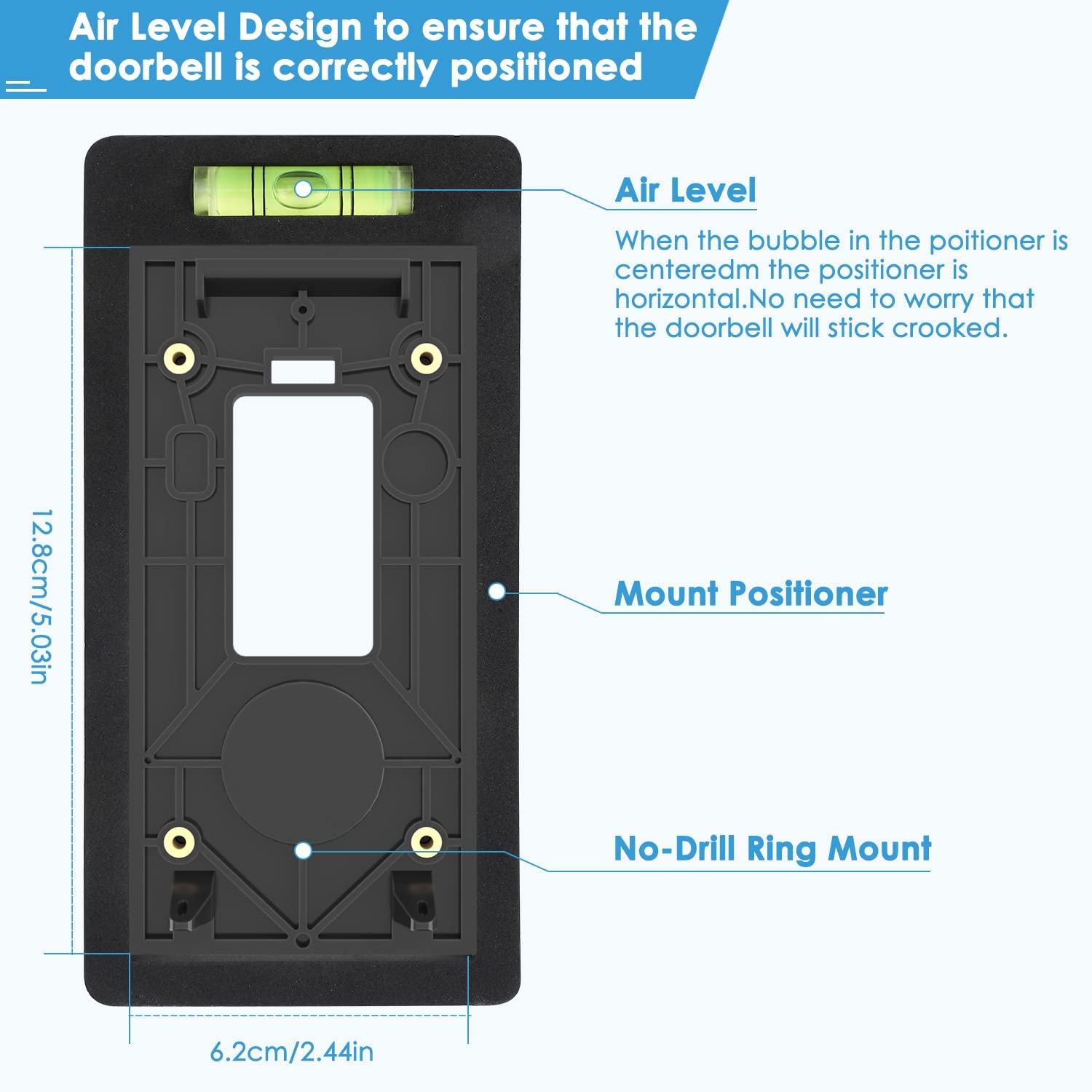 Air Level Design to ensure that the doorbell is correctly positioned

Air Level

When the bubble in the poitioner is centeredm the positioner is horizontal.No need to worry that the doorbell will stick crooked.

12.8cm/5.03in

Mount Positioner

No-Drill Ring Mount

6.2cm/2.44in