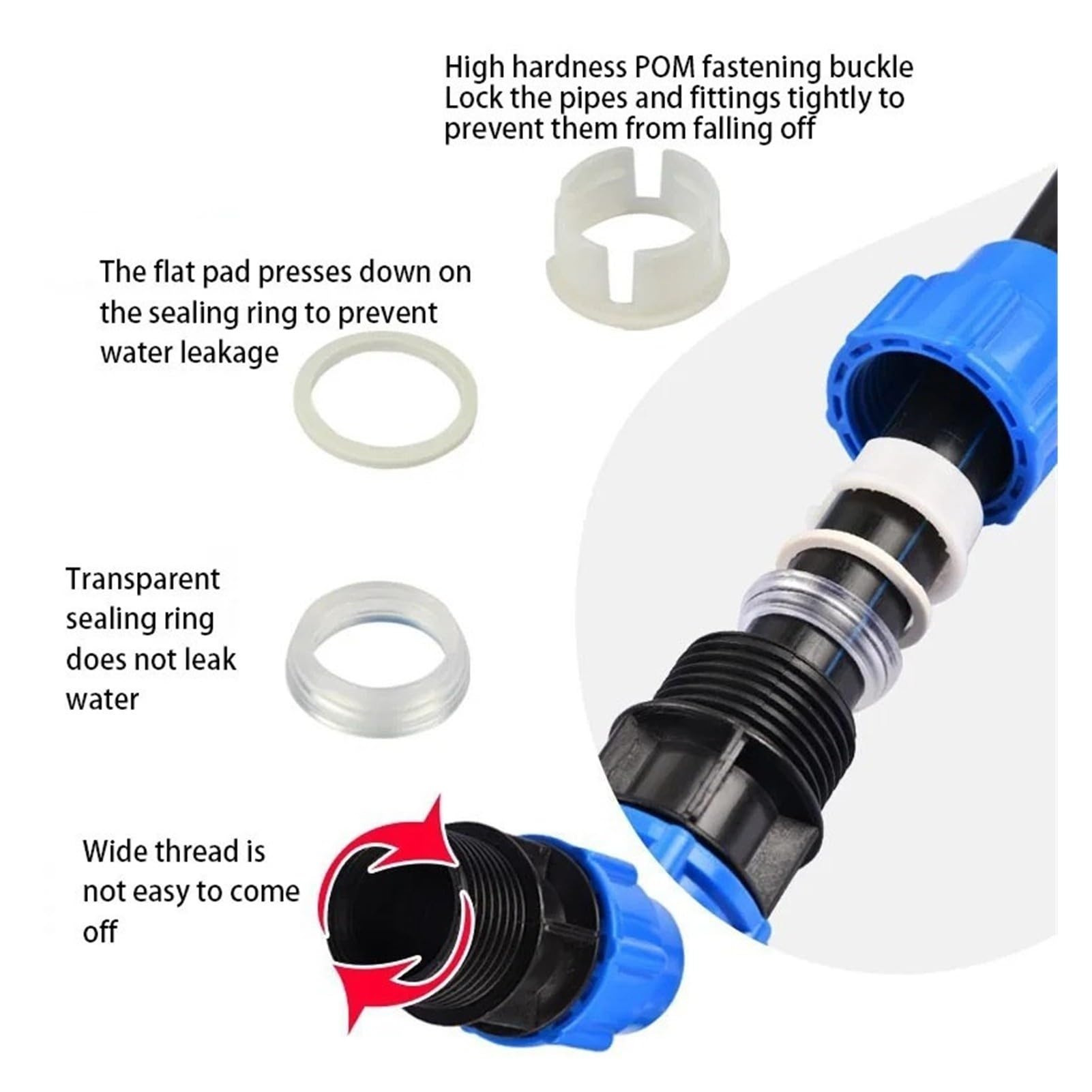 High hardness POM fastening buckle
Lock the pipes and fittings tightly to prevent them from falling off

The flat pad presses down on the sealing ring to prevent water leakage

Transparent sealing ring does not leak water

Wide thread is not easy to come off