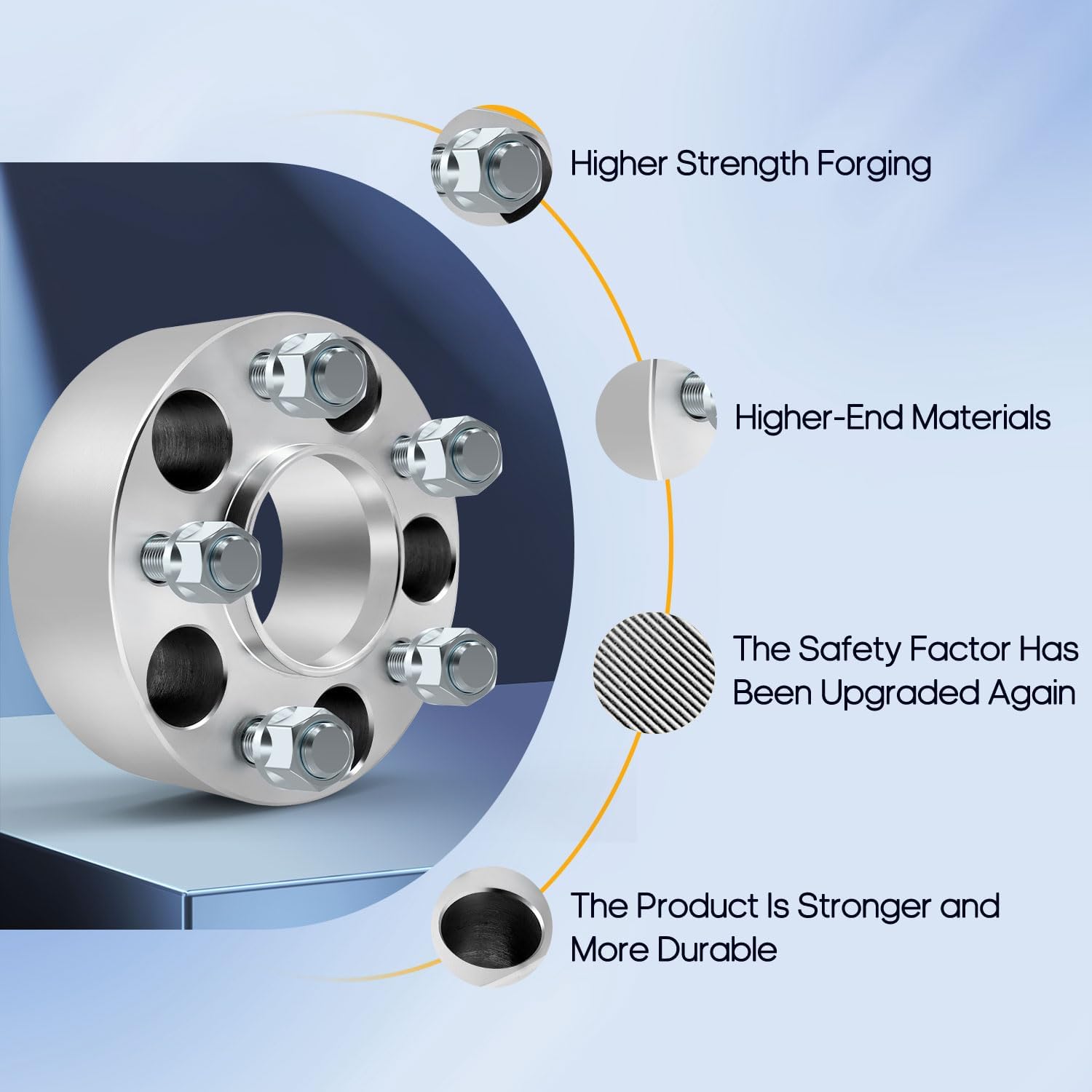 Higher Strength Forging

Higher-End Materials

The Safety Factor Has Been Upgraded Again

The Product Is Stronger and More Durable