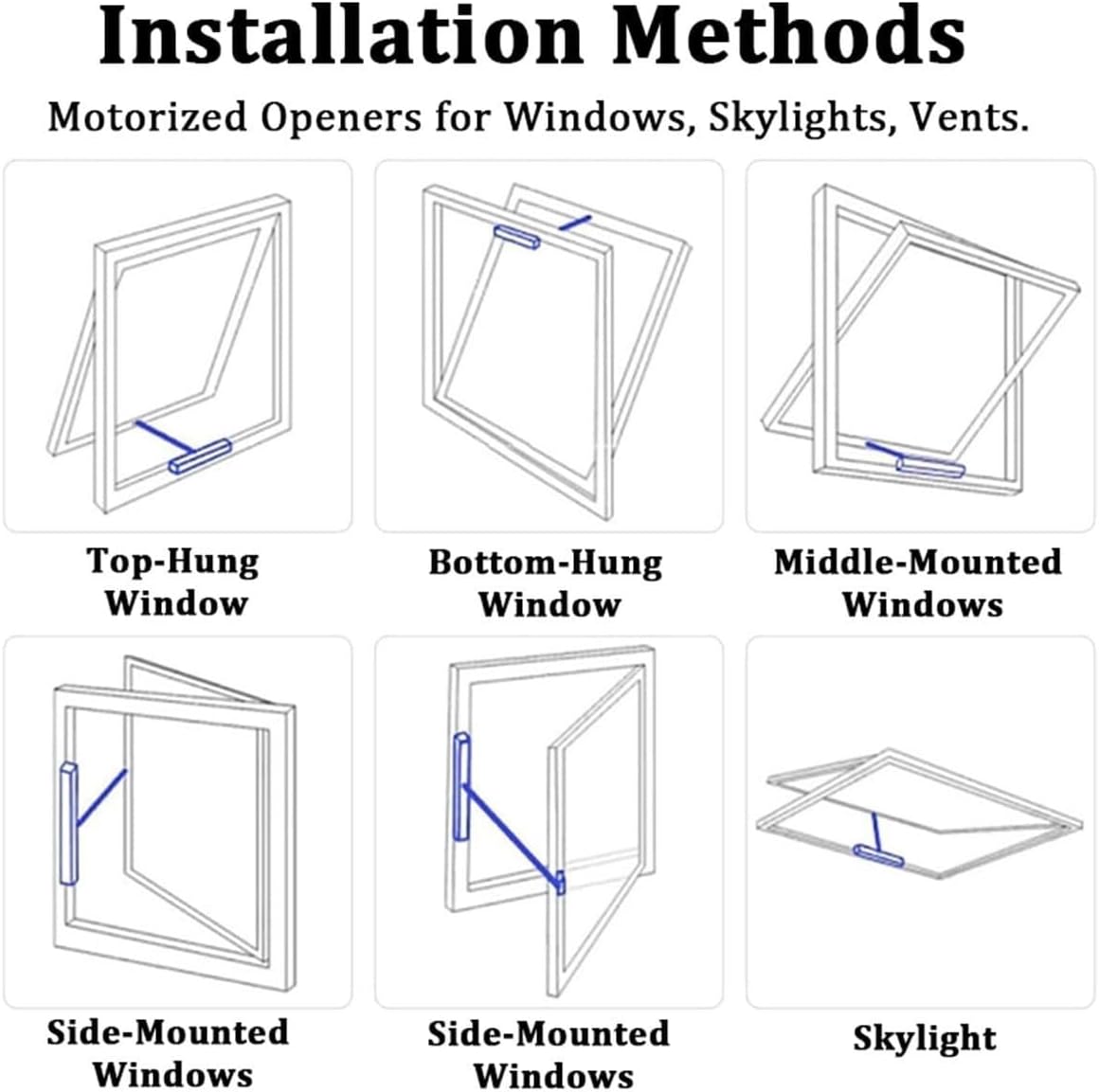 Installation Methods

Motorized Openers for Windows, Skylights, Vents.

Top-Hung Window

Bottom-Hung Window

Middle-Mounted Windows

Side-Mounted Windows

Side-Mounted Windows

Skylight