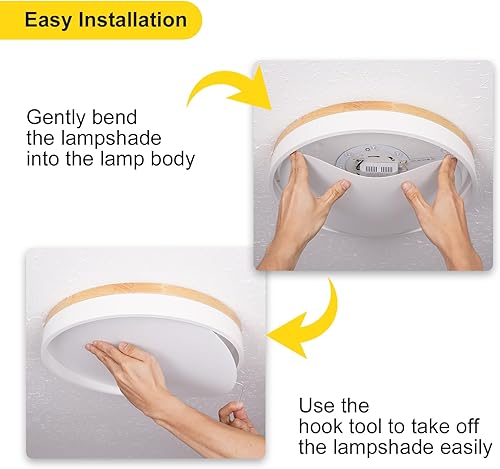 Easy Installation

Gently bend the lampshade into the lamp body

Use the hook tool to take off the lampshade easily