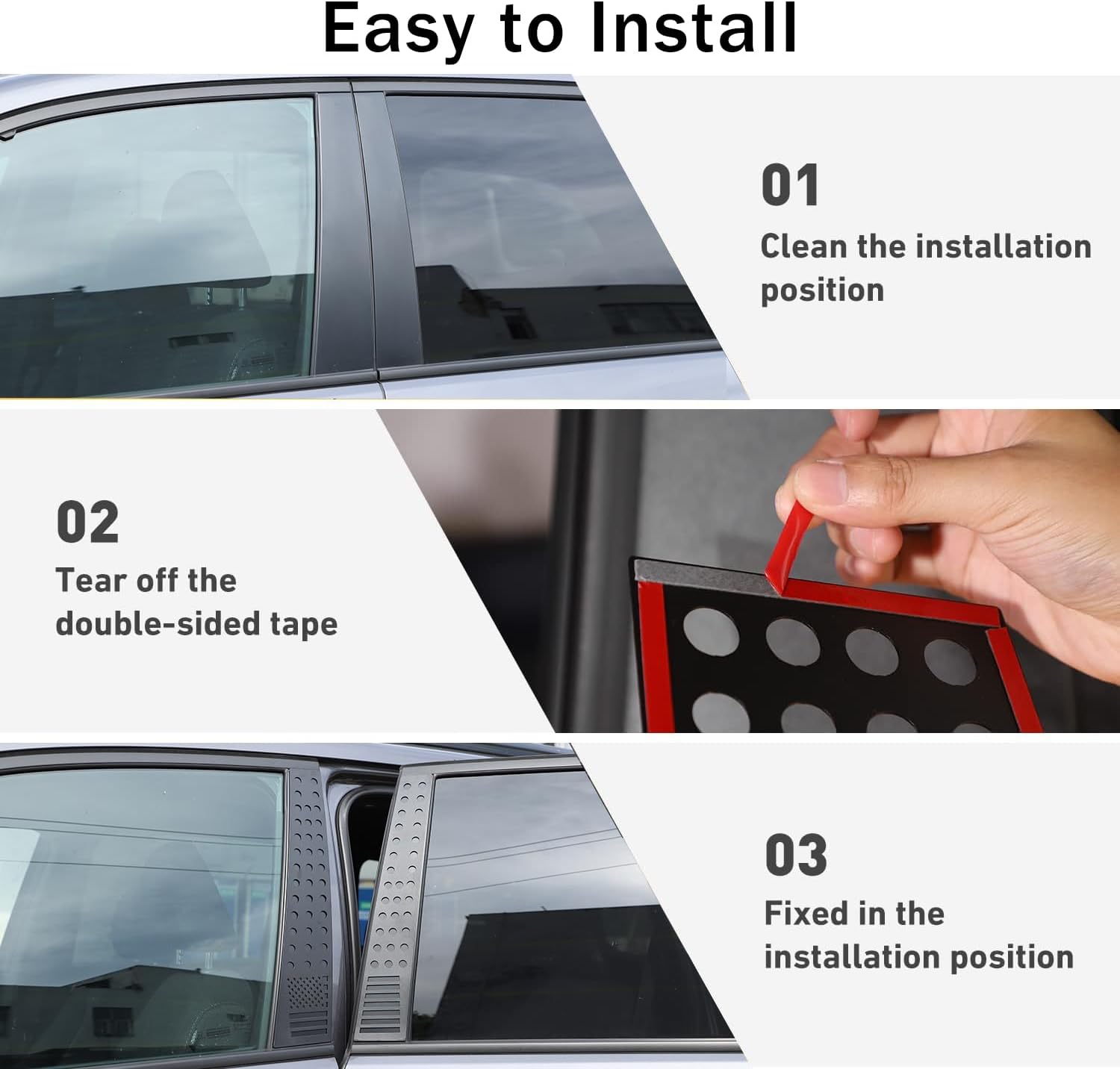 Easy to Install

01
Clean the installation position

02
Tear off the double-sided tape

03
Fixed in the installation position