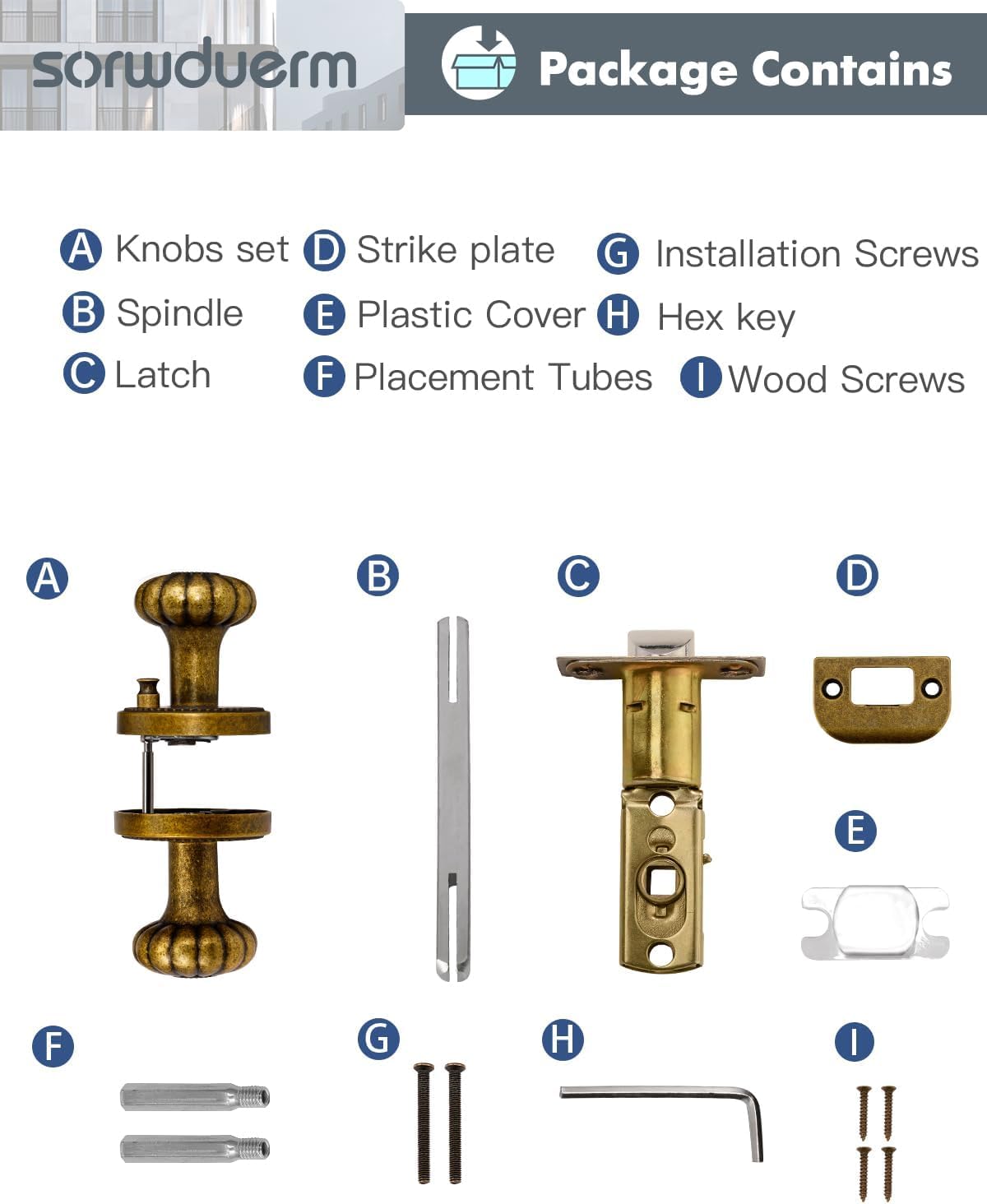 sorwduerm

Package Contains

A Knobs set
B Spindle
C Latch

D Strike plate
E Plastic Cover
F Placement Tubes

G Installation Screws
H Hex key
I Wood Screws

A
B
C
D
E
F
G
H
I