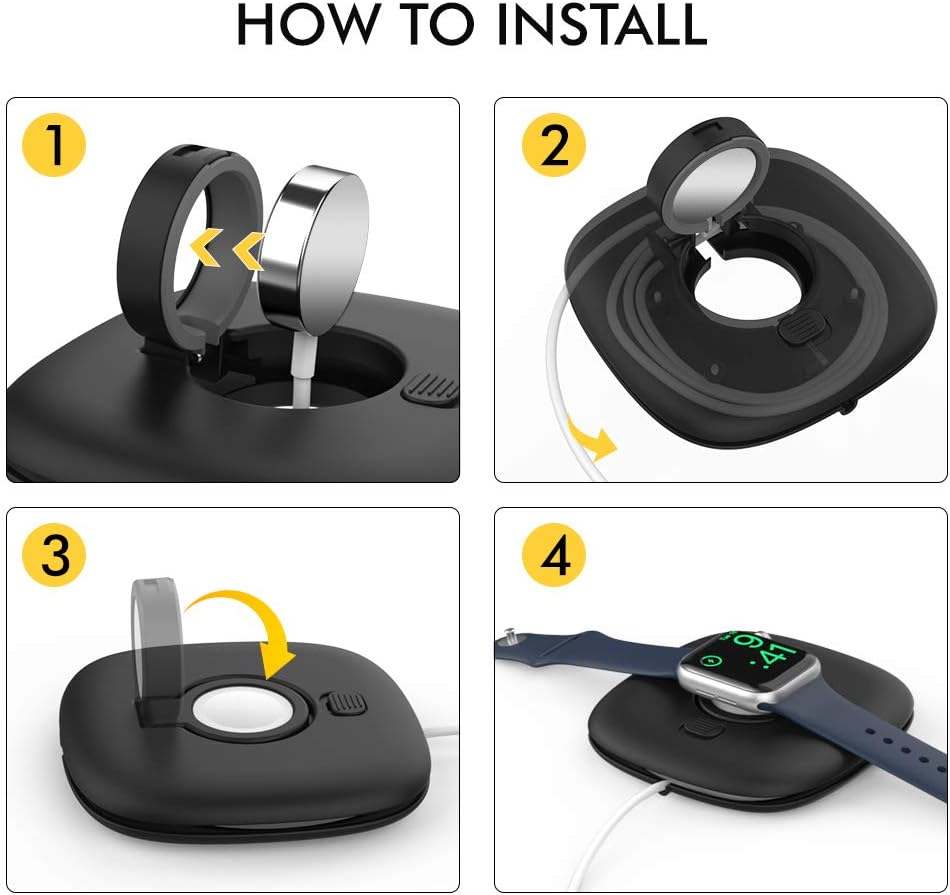 HOW TO INSTALL

1

2

3

4

9:41