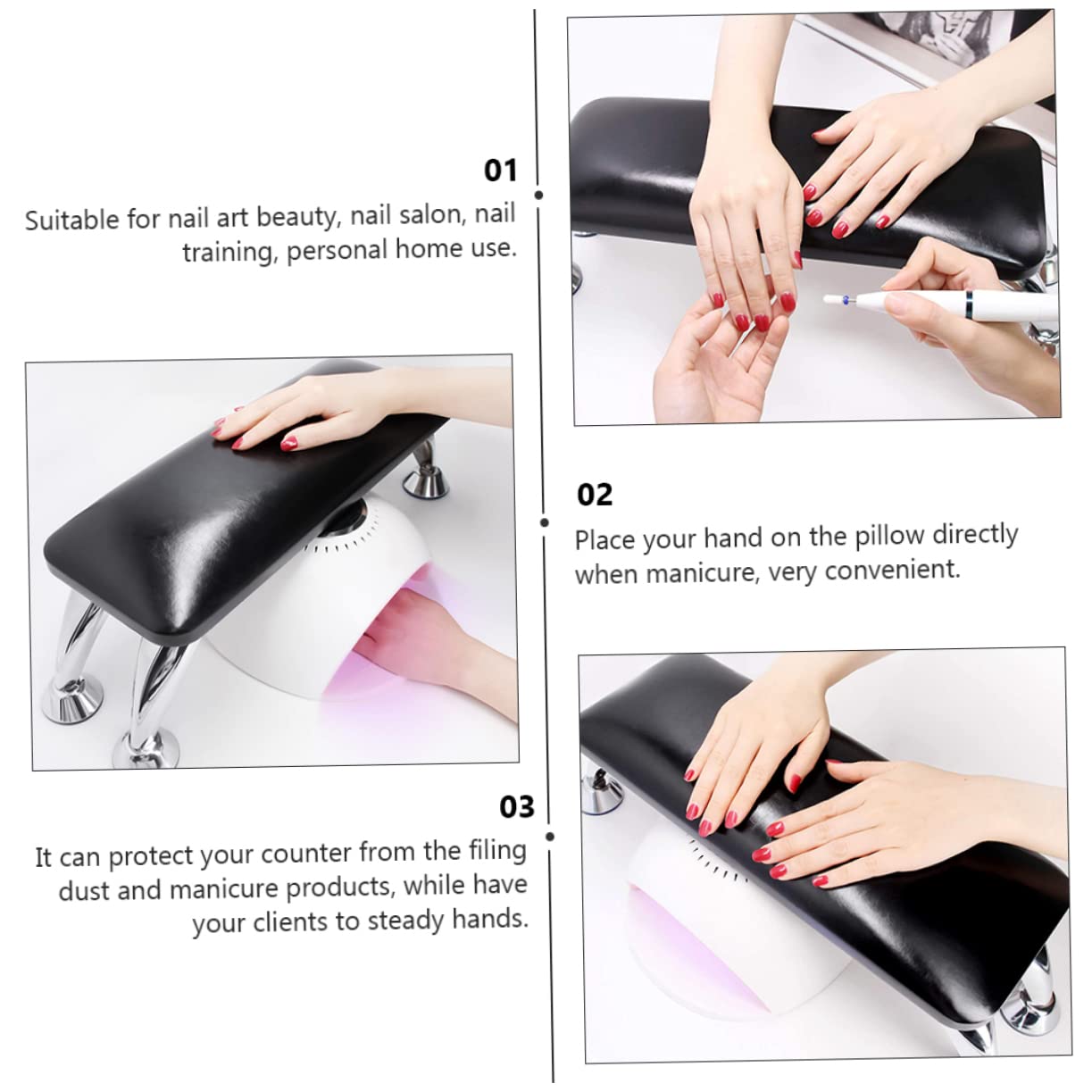 01
Suitable for nail art beauty, nail salon, nail training, personal home use.

02
Place your hand on the pillow directly when manicure, very convenient.

03
It can protect your counter from the filing dust and manicure products, while have your clients to steady hands.