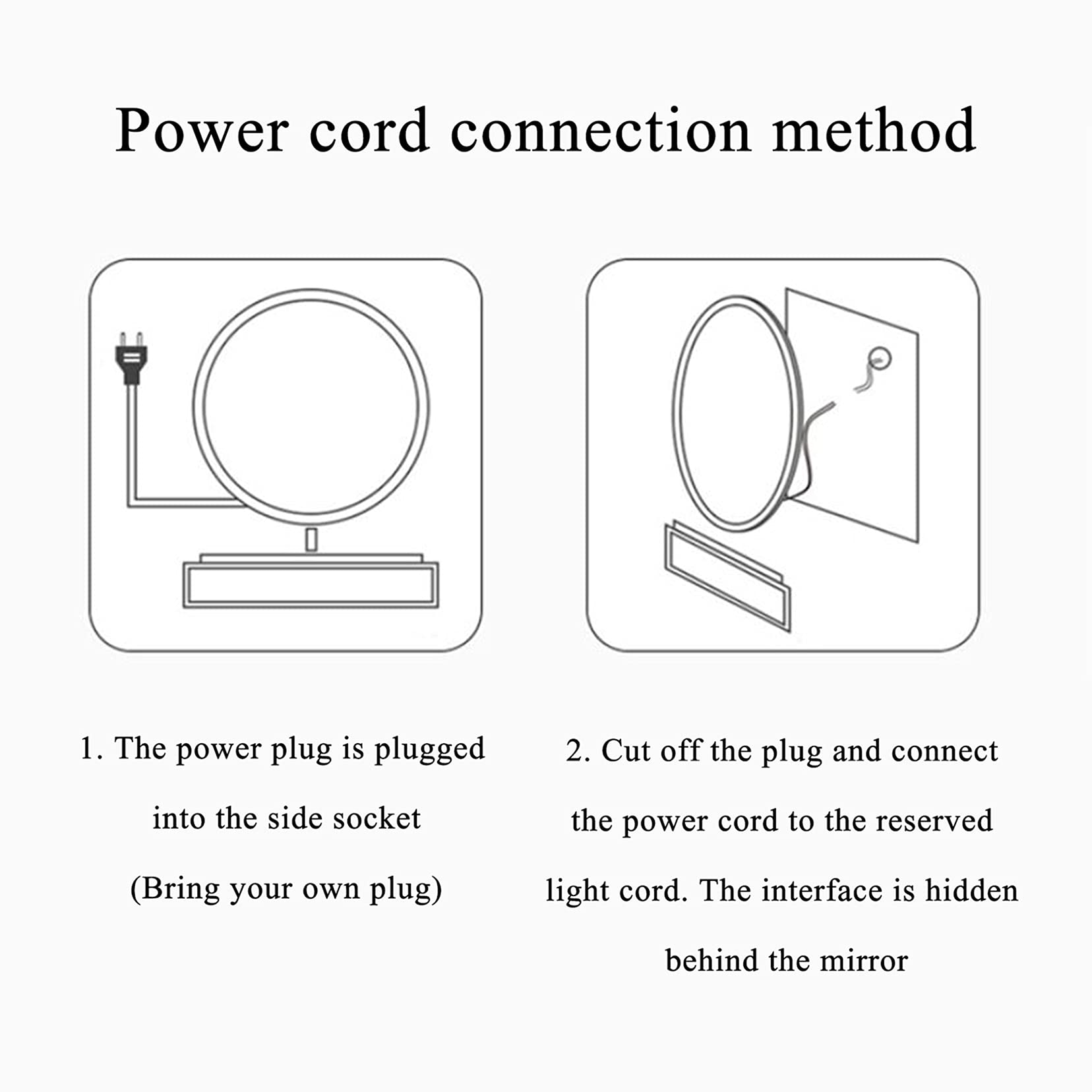 Power cord connection method

1. The power plug is plugged into the side socket (Bring your own plug)

2. Cut off the plug and connect the power cord to the reserved light cord. The interface is hidden behind the mirror