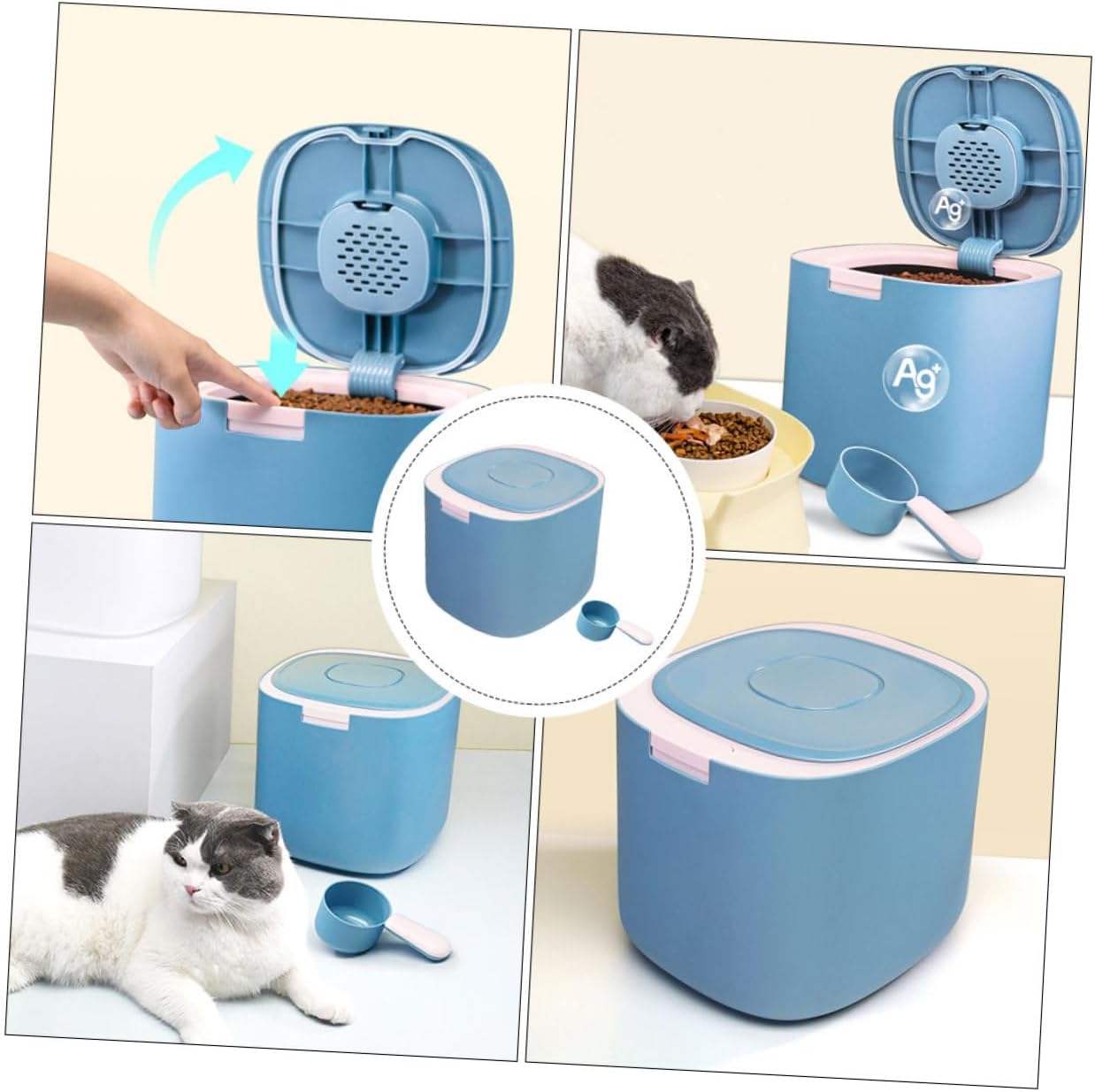 $Ag^+$

$Ag^+$