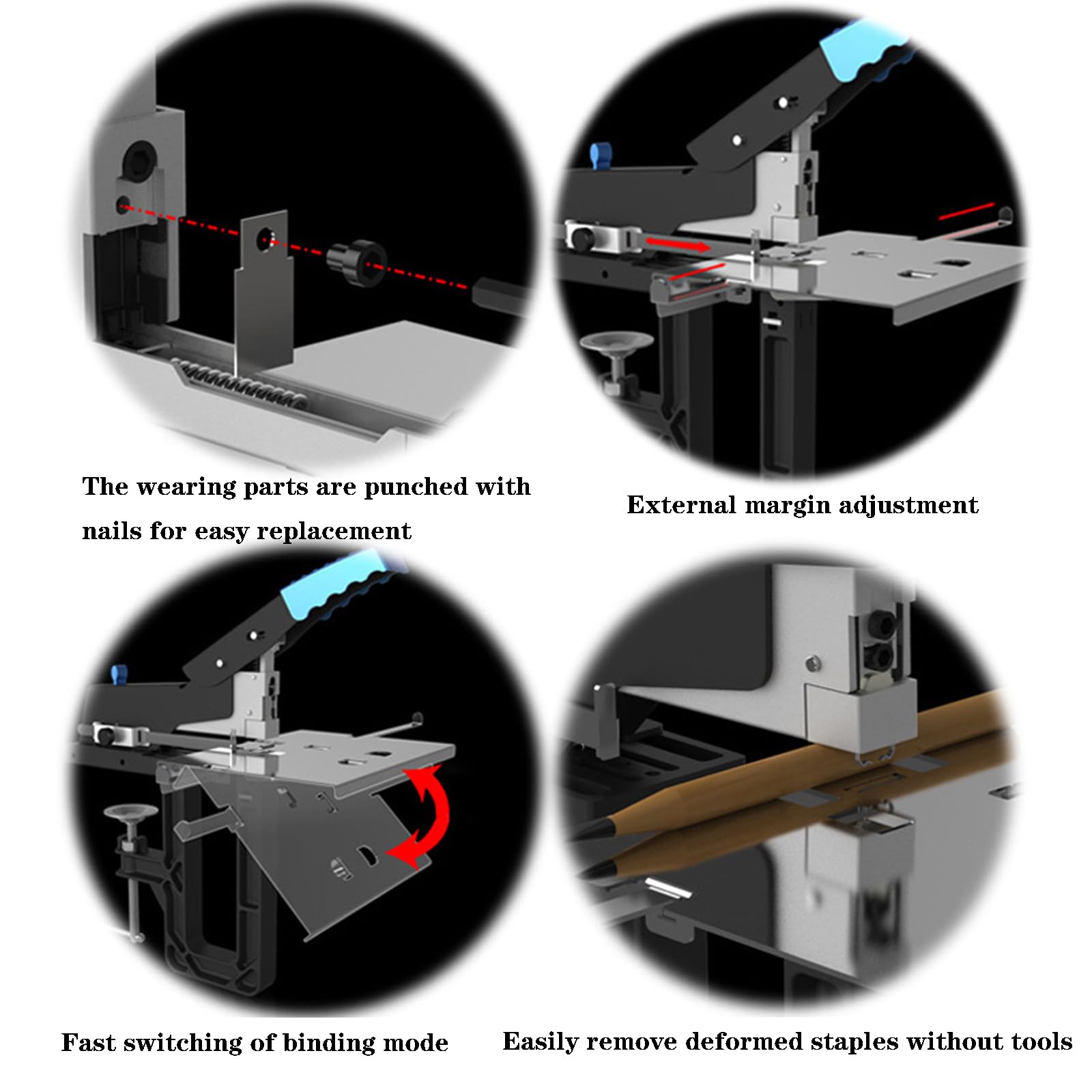 The wearing parts are punched with nails for easy replacement

External margin adjustment

Fast switching of binding mode

Easily remove deformed staples without tools