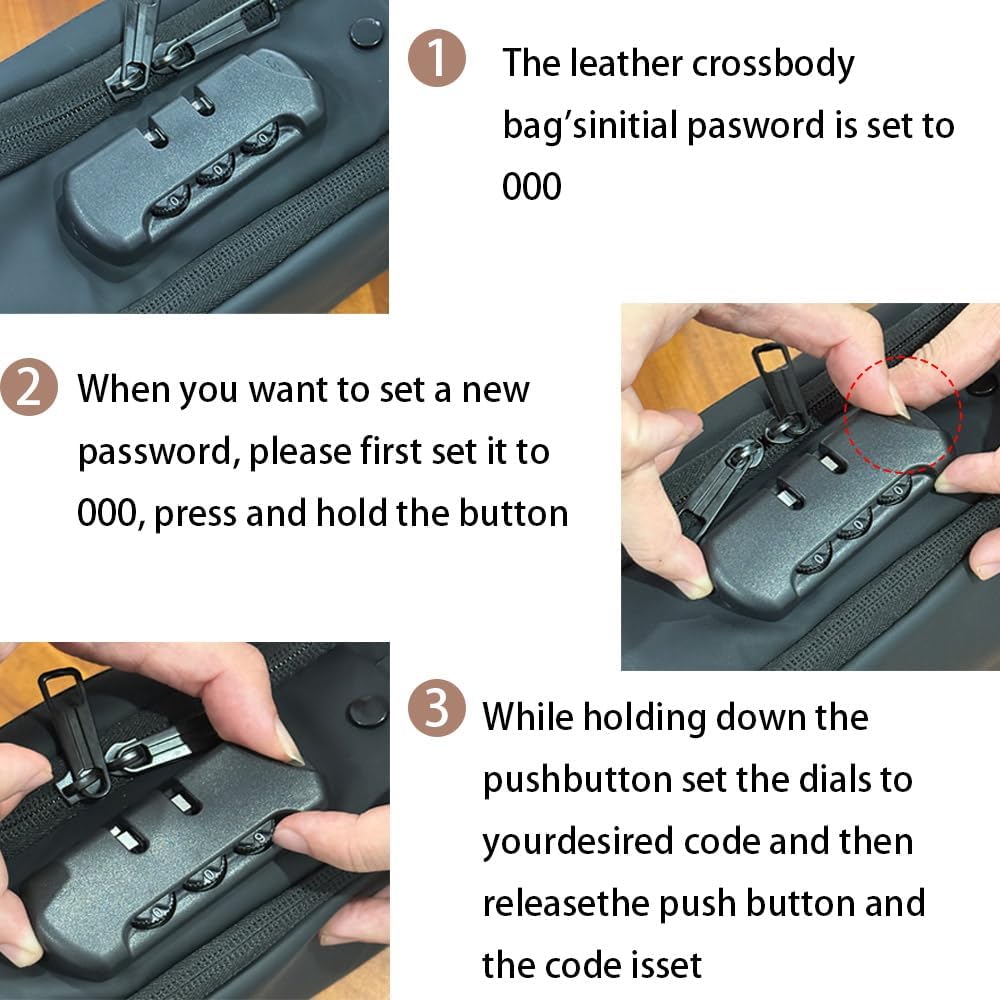 1 The leather crossbody bag'sinitial pasword is set to 000

2 When you want to set a new password, please first set it to 000, press and hold the button

3 While holding down the pushbutton set the dials to yourdesired code and then releasethe push button and the code isset