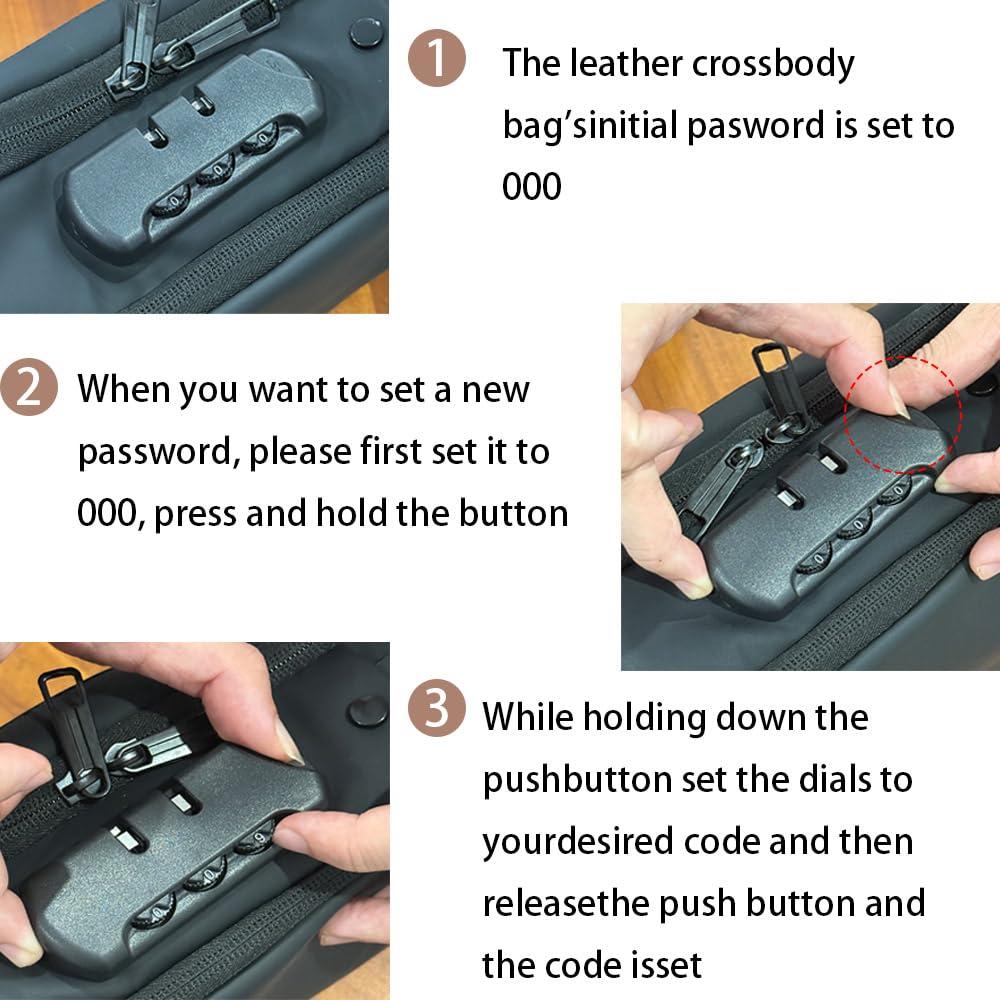 1 The leather crossbody bag'sinitial pasword is set to 000

2 When you want to set a new password, please first set it to 000, press and hold the button

3 While holding down the pushbutton set the dials to yourdesired code and then releasethe push button and the code isset