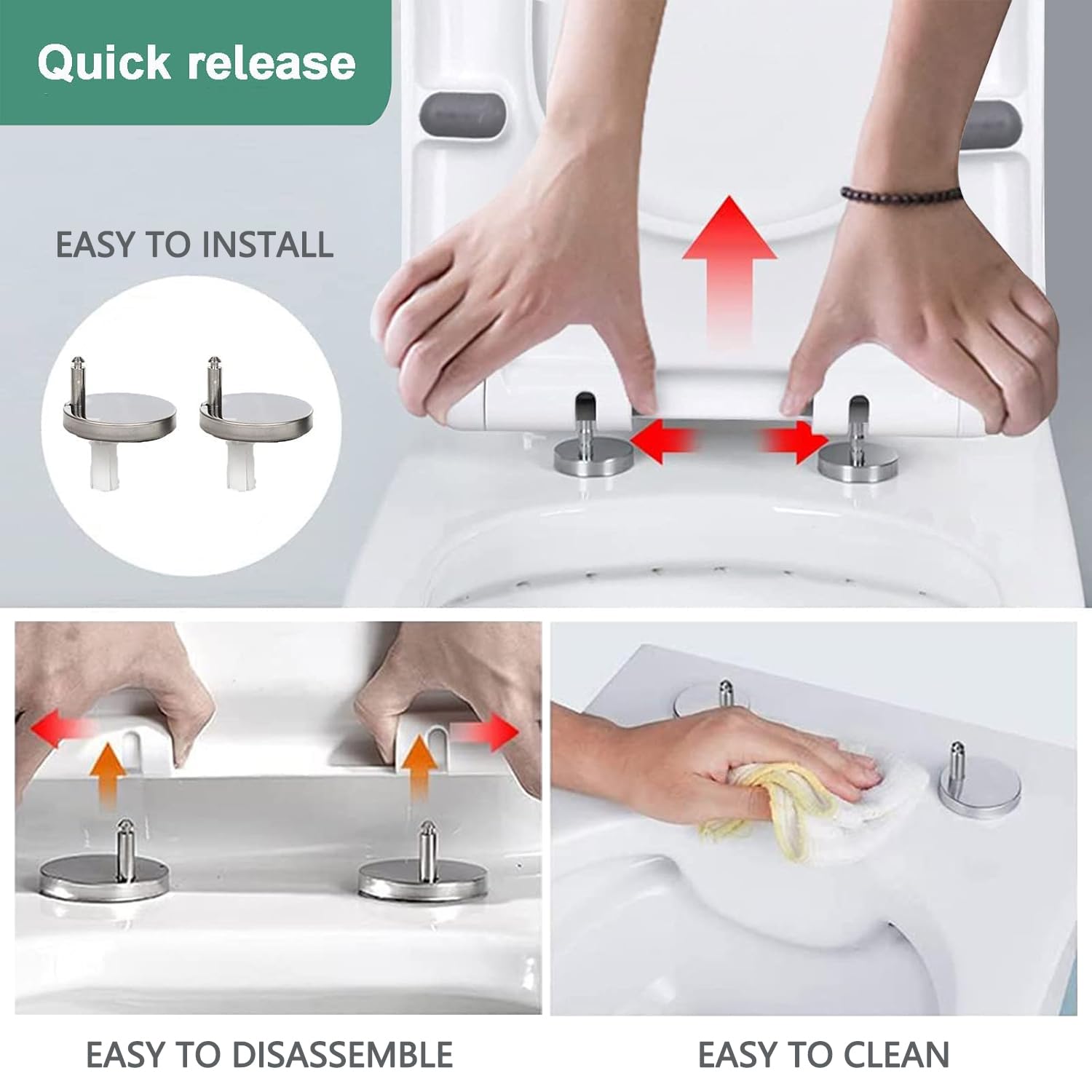 Quick release

EASY TO INSTALL

EASY TO DISASSEMBLE

EASY TO CLEAN