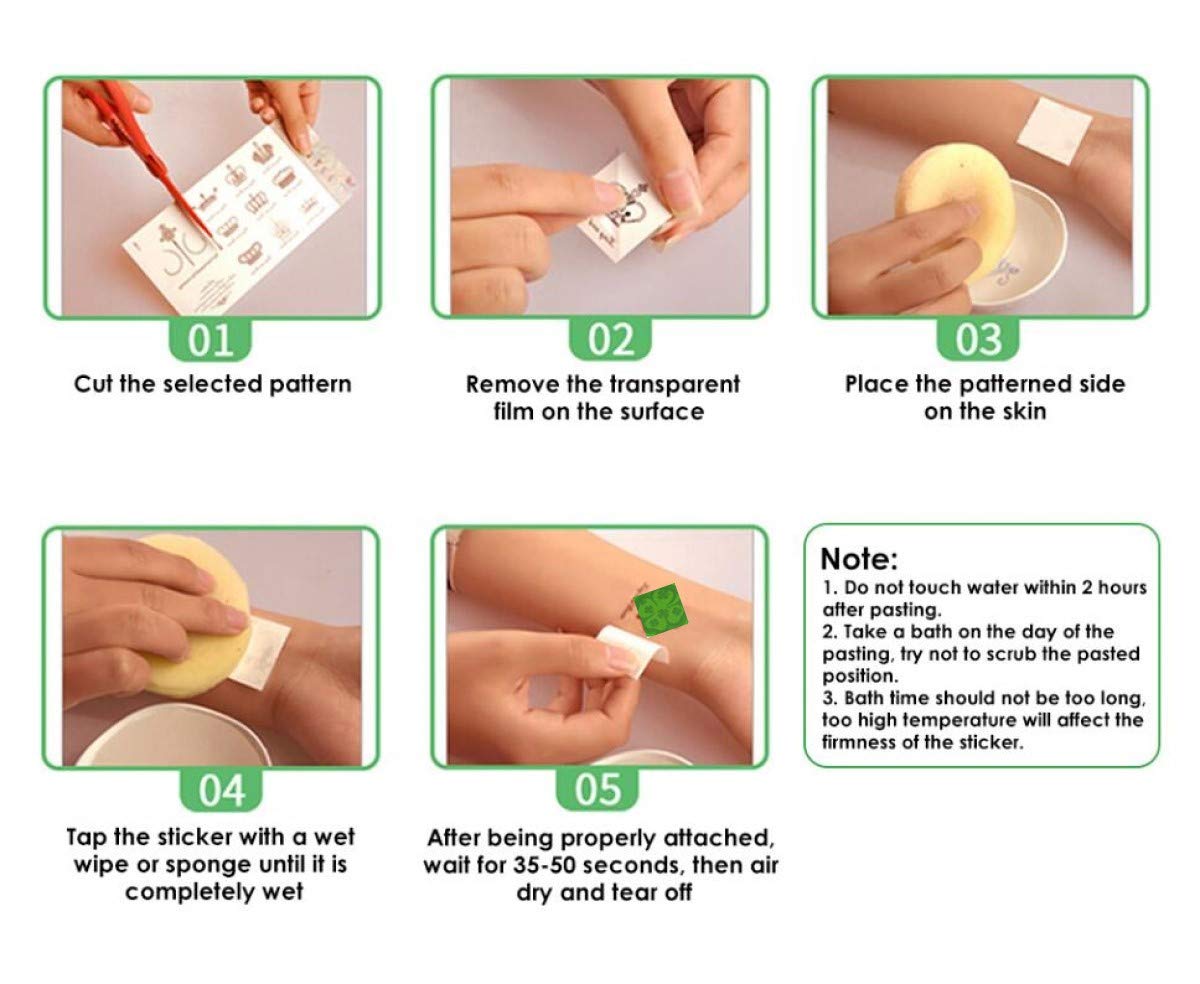 01
Cut the selected pattern

02
Remove the transparent film on the surface

03
Place the patterned side on the skin

04
Tap the sticker with a wet wipe or sponge until it is completely wet

05
After being properly attached, wait for 35-50 seconds, then air dry and tear off

Note:
1. Do not touch water within 2 hours after pasting.
2. Take a bath on the day of the pasting, try not to scrub the pasted position.
3. Bath time should not be too long, too high temperature will affect the firmness of the sticker.