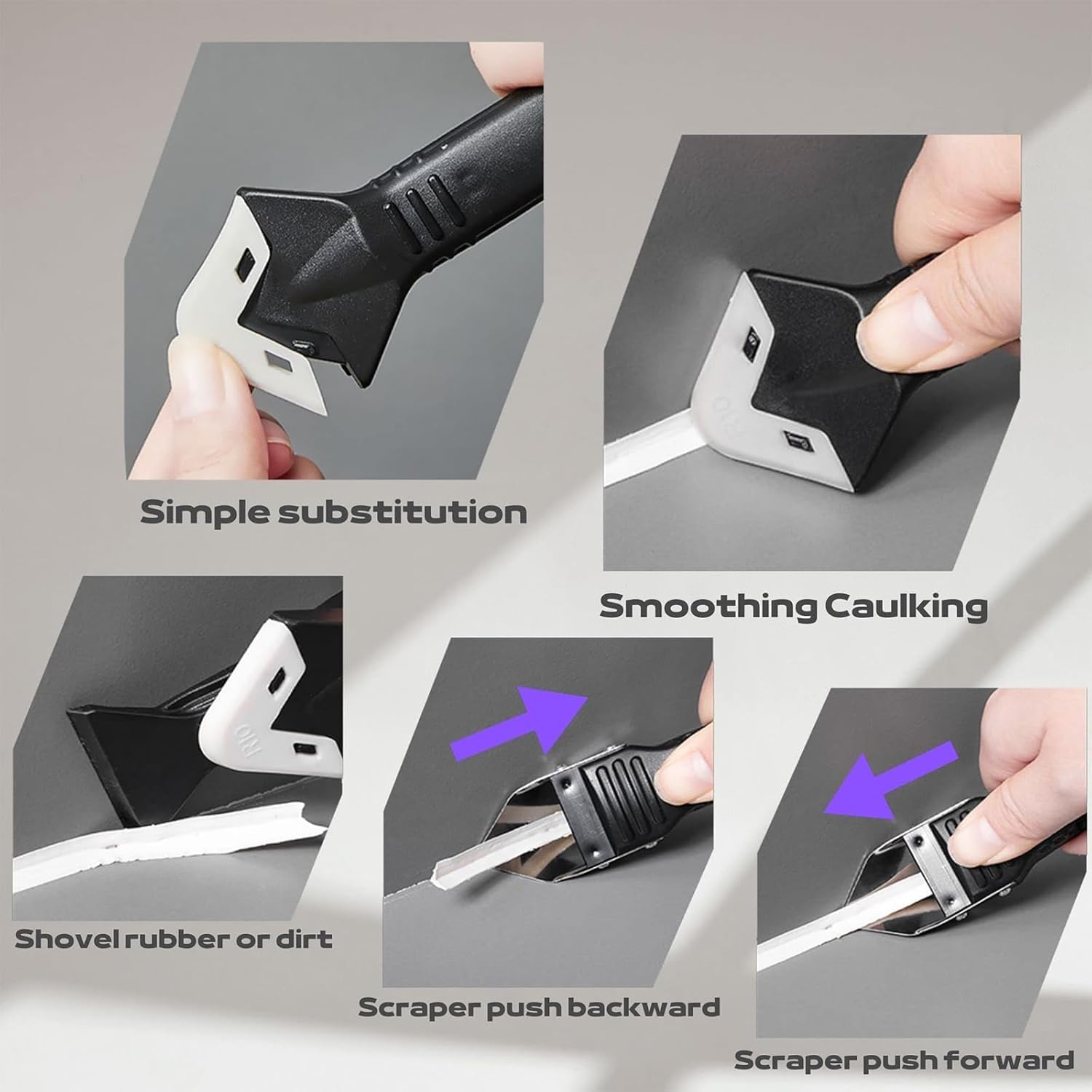 Simple substitution

Smoothing Caulking

R10

Shovel rubber or dirt

Scraper push backward

Scraper push forward