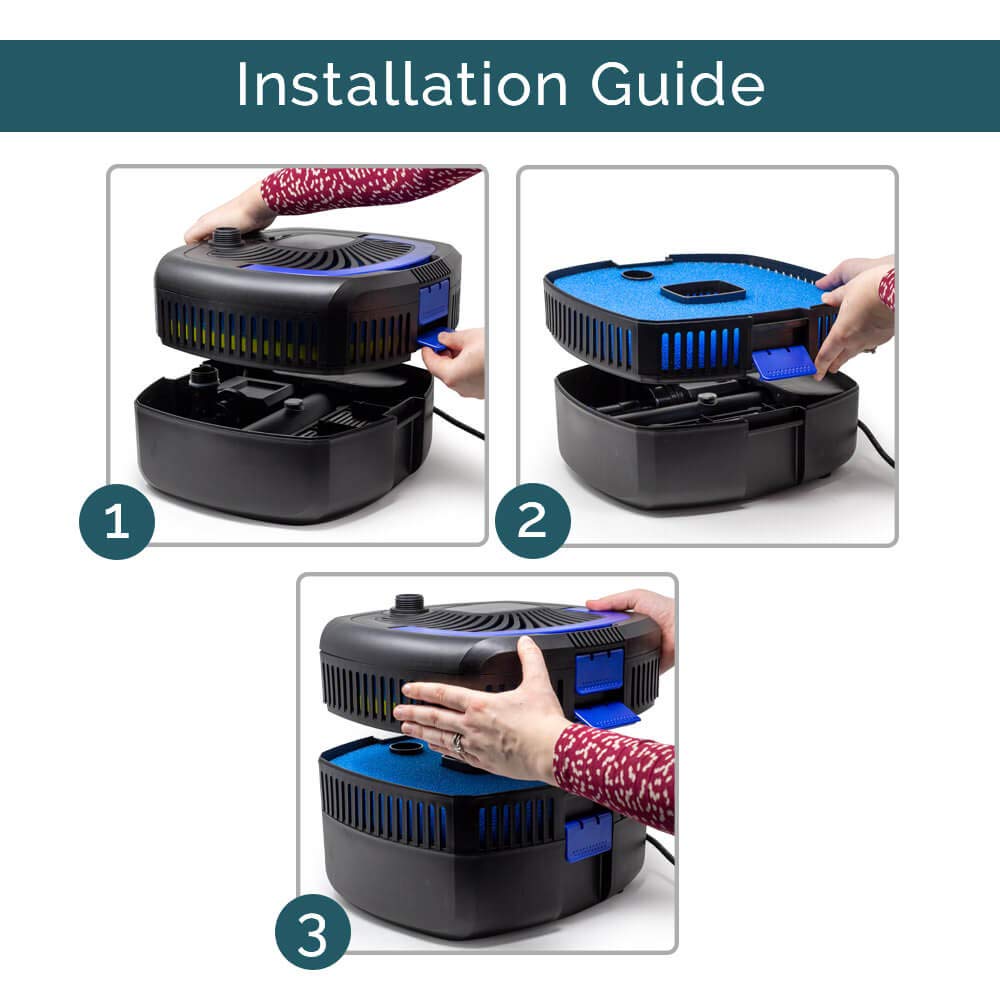 Installation Guide

1

2

3