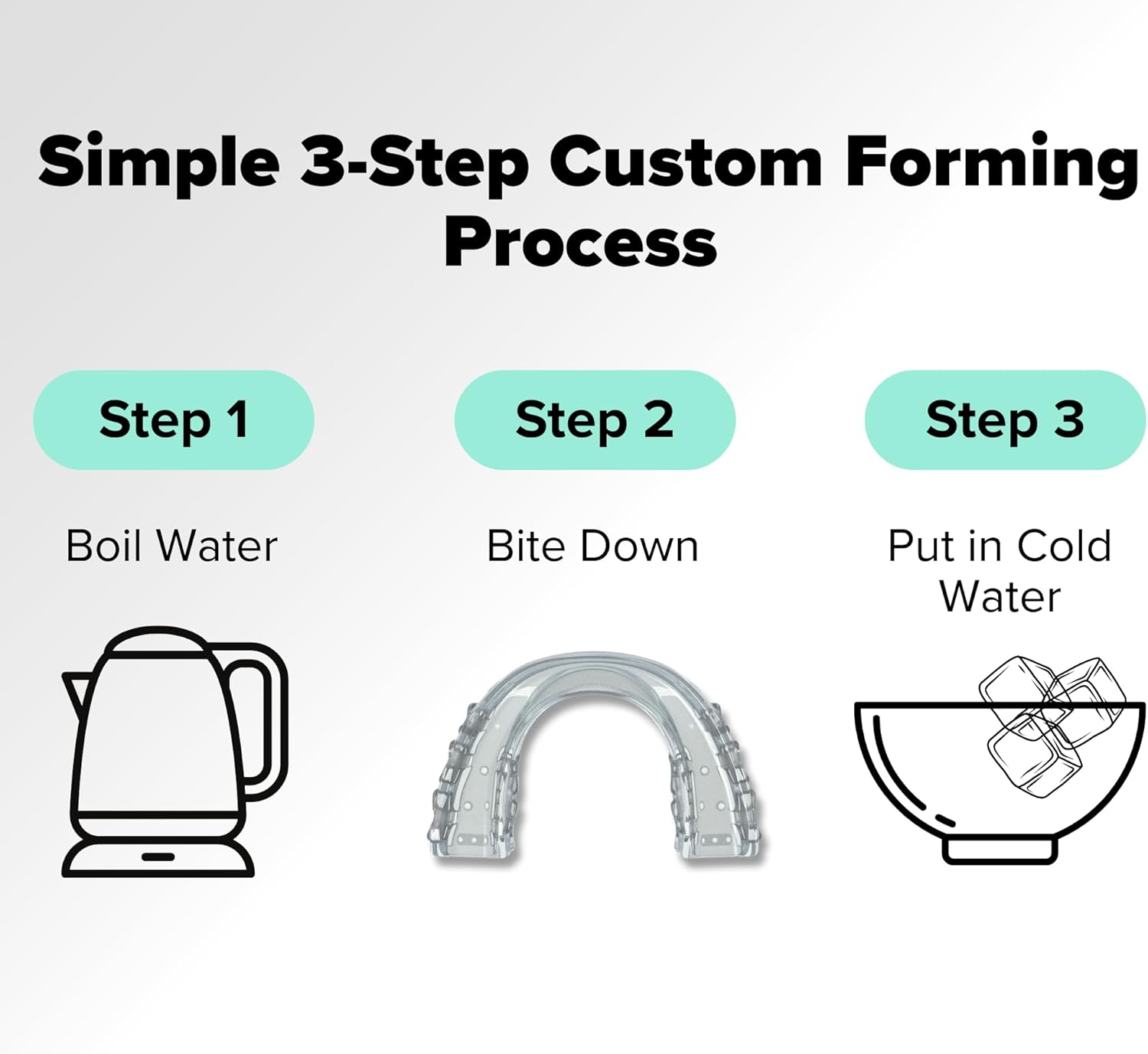 Simple 3-Step Custom Forming Process

Step 1

Boil Water

Step 2

Bite Down

Step 3

Put in Cold Water