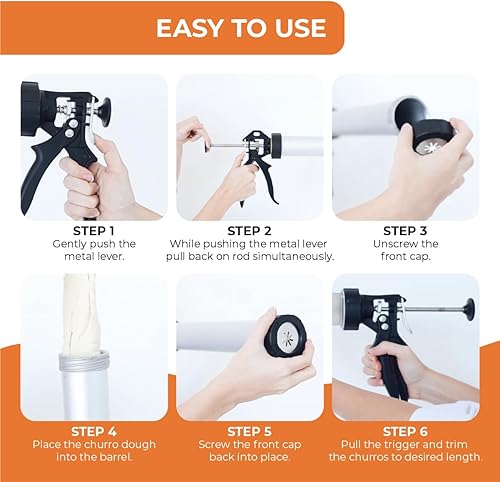 EASY TO USE

STEP 1
Gently push the metal lever.

STEP 2
While pushing the metal lever pull back on rod simultaneously.

STEP 3
Unscrew the front cap.

STEP 4
Place the churro dough into the barrel.

STEP 5
Screw the front cap back into place.

STEP 6
Pull the trigger and trim the churros to desired length.