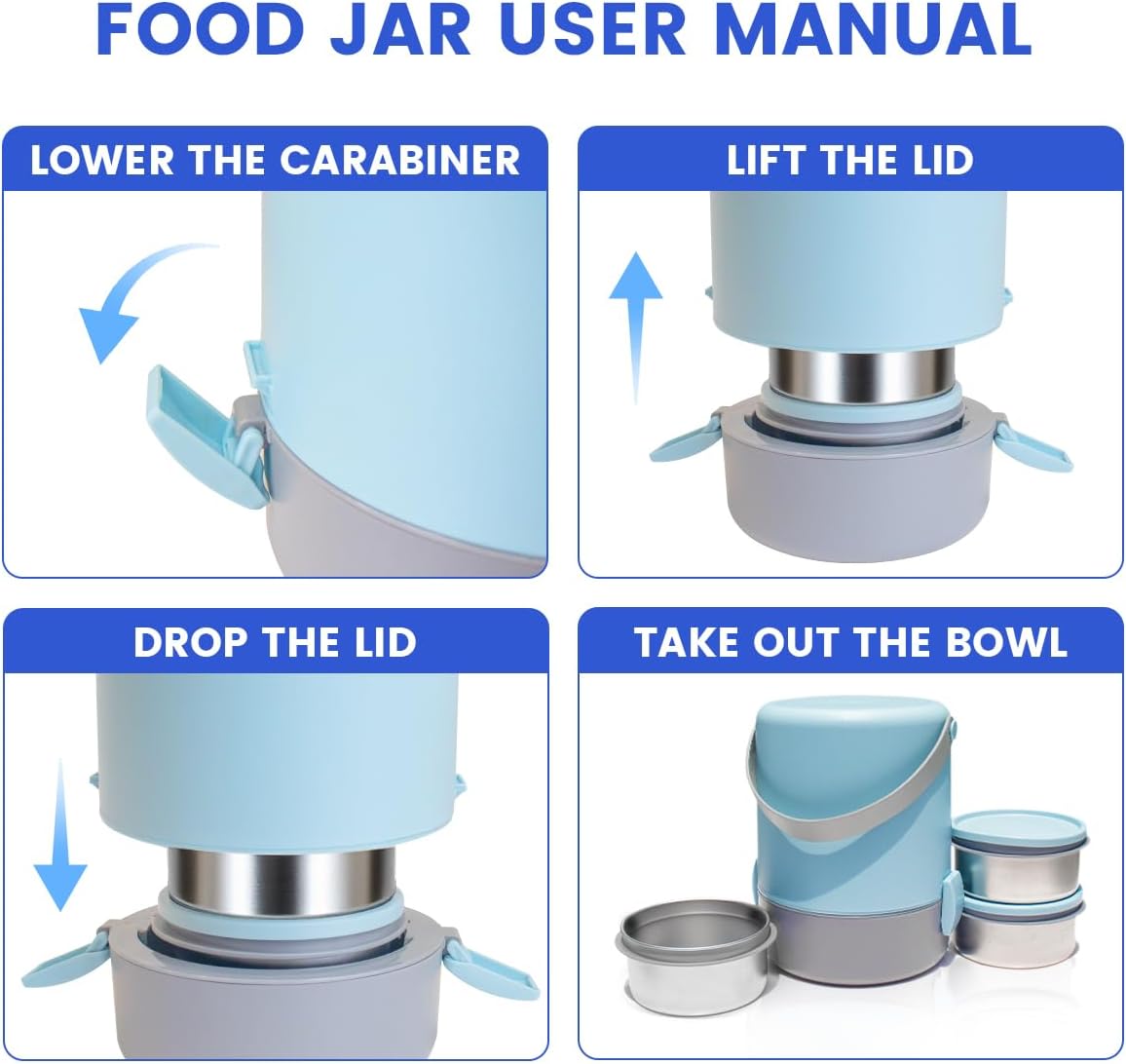 FOOD JAR USER MANUAL

LOWER THE CARABINER

LIFT THE LID

DROP THE LID

TAKE OUT THE BOWL