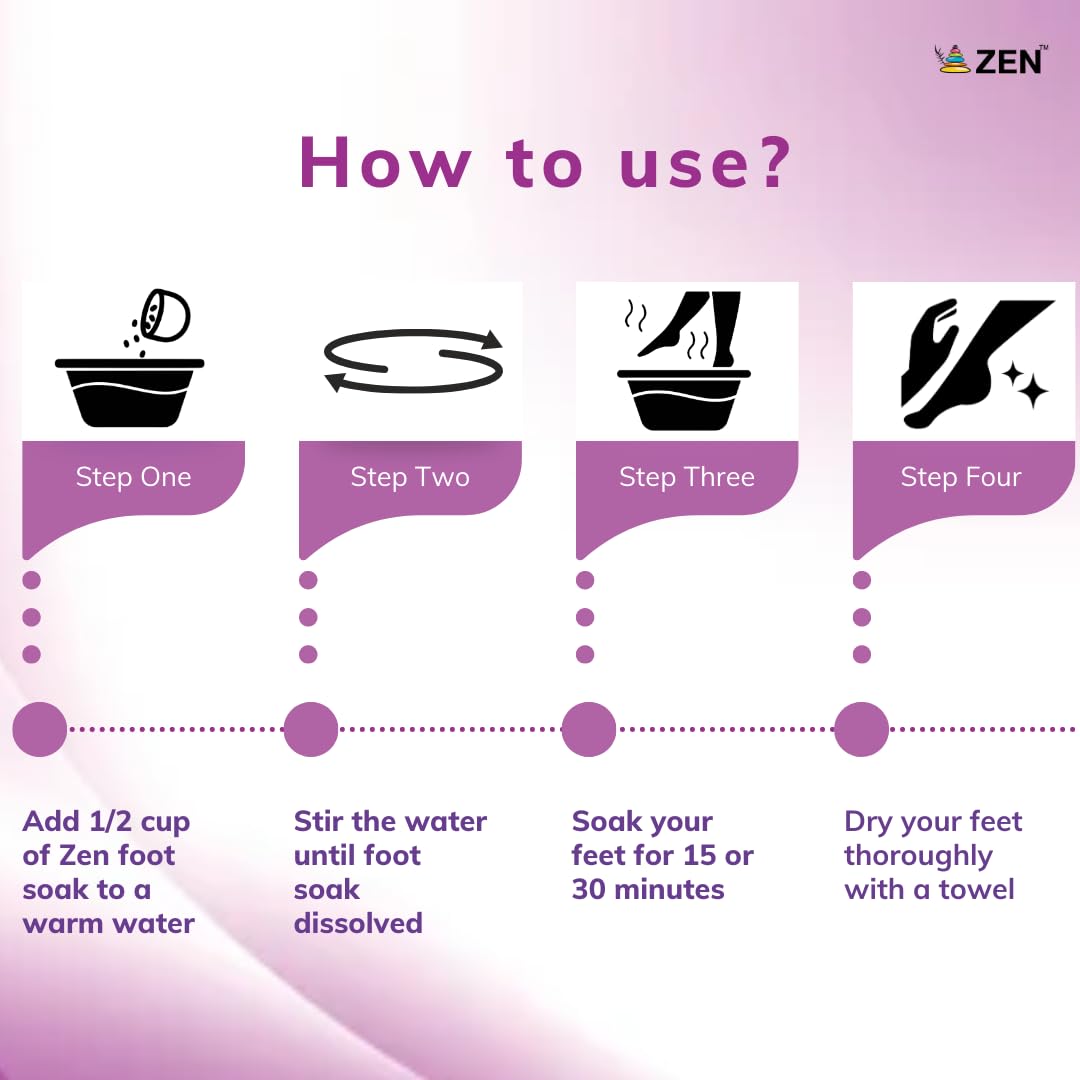 ZEN™

How to use?

Step One

Step Two

Step Three

Step Four

Add 1/2 cup of Zen foot soak to a warm water

Stir the water until foot soak dissolved

Soak your feet for 15 or 30 minutes

Dry your feet thoroughly with a towel