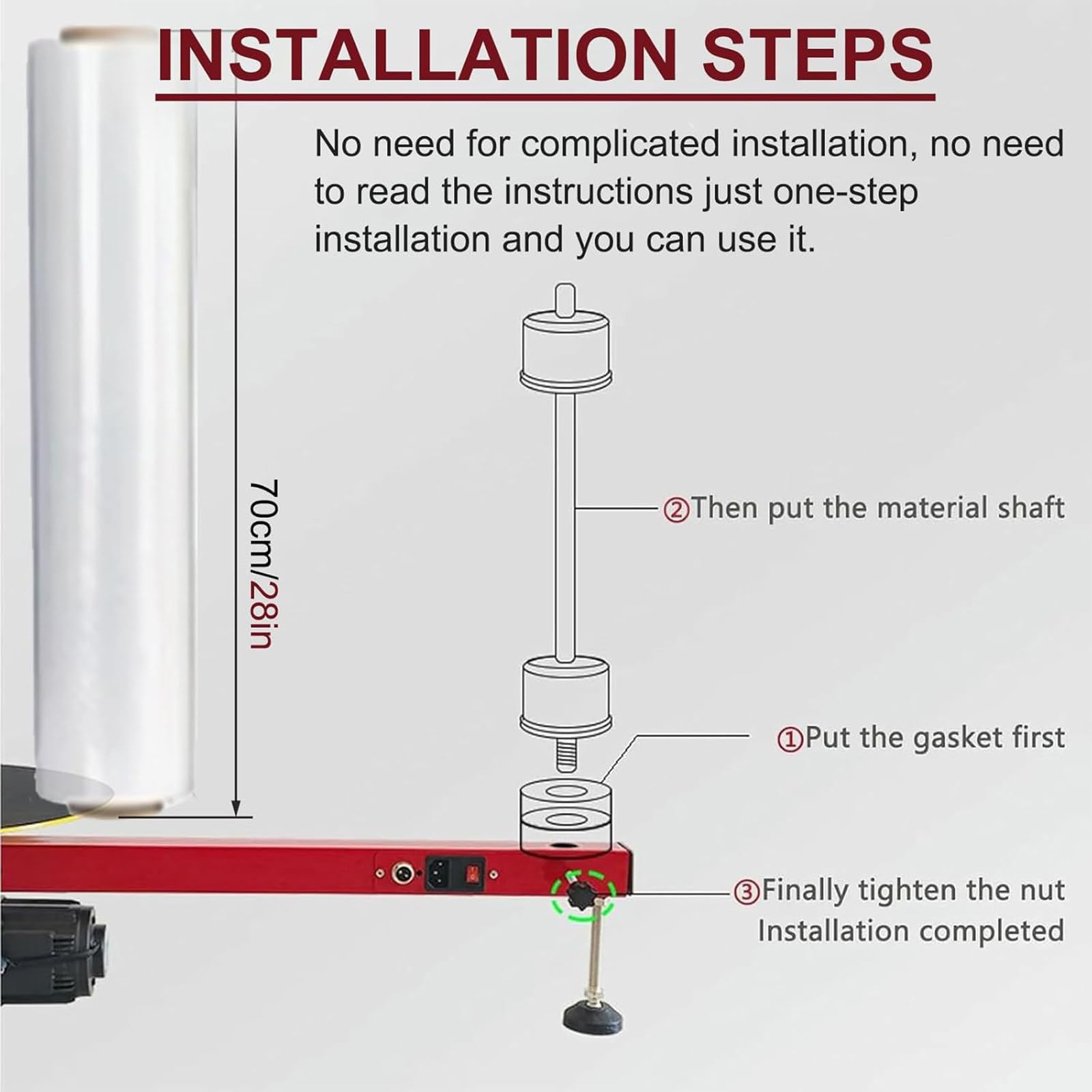 INSTALLATION STEPS

No need for complicated installation, no need to read the instructions just one-step installation and you can use it.

70cm/28in

②Then put the material shaft

①Put the gasket first

③Finally tighten the nut
Installation completed