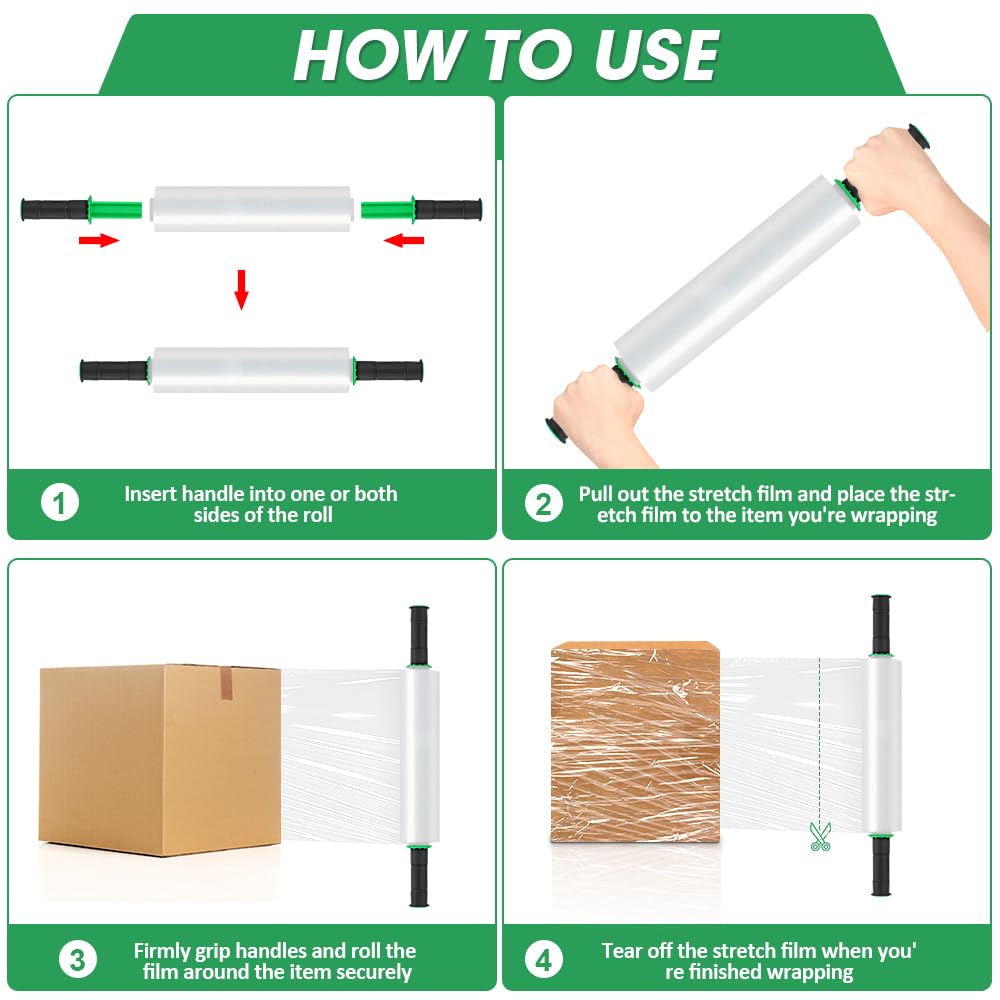 HOW TO USE

1 Insert handle into one or both sides of the roll

2 Pull out the stretch film and place the stretch film to the item you're wrapping

3 Firmly grip handles and roll the film around the item securely

4 Tear off the stretch film when you're finished wrapping