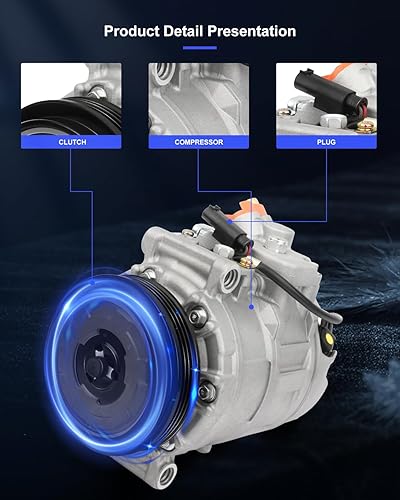 Product Detail Presentation

CLUTCH

COMPRESSOR

PLUG