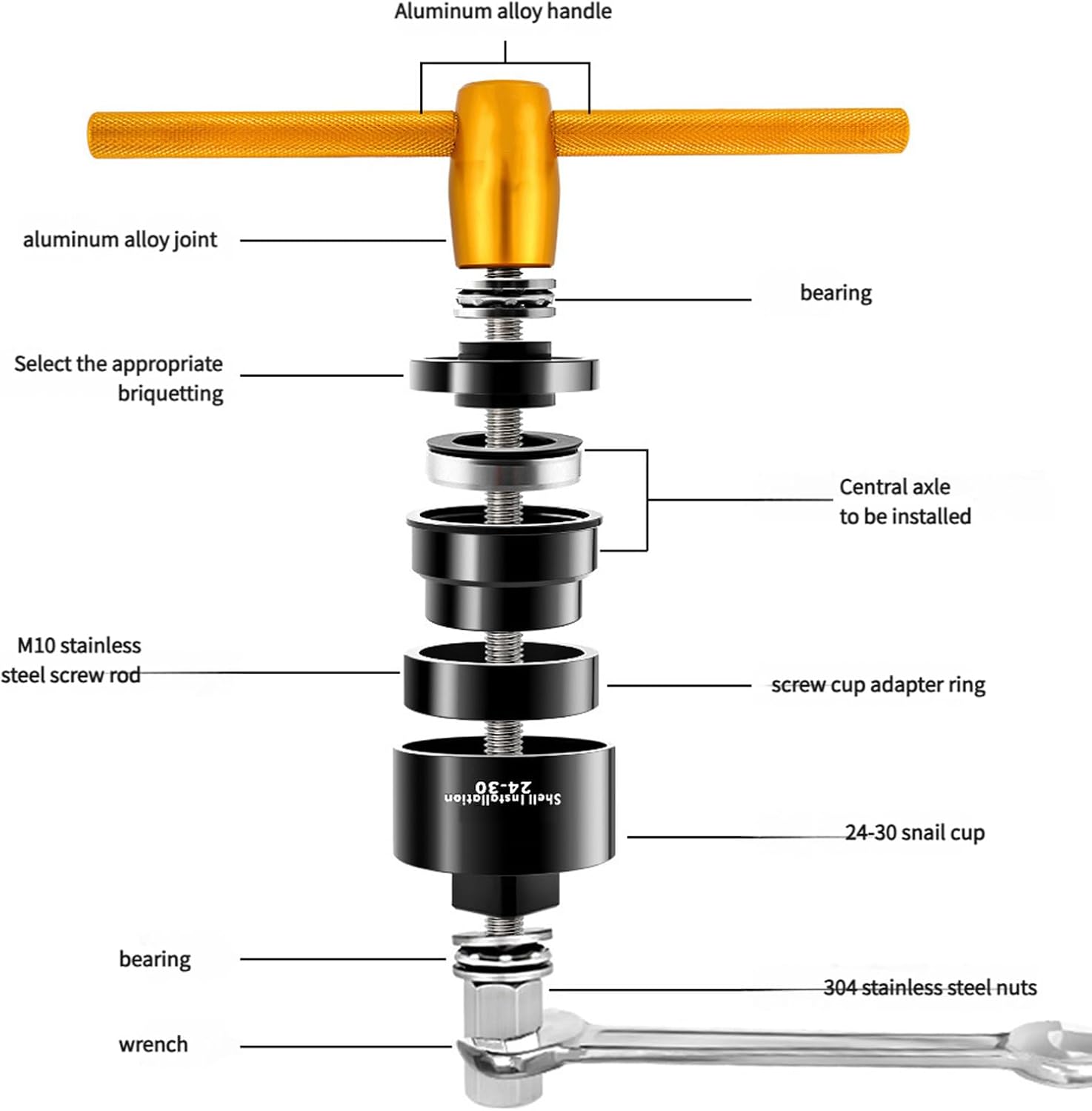 Aluminum alloy handle

aluminum alloy joint

bearing

Select the appropriate briquetting

Central axle to be installed

M10 stainless steel screw rod

screw cup adapter ring

24-30
Shell Installation

24-30 snail cup

bearing

304 stainless steel nuts

wrench