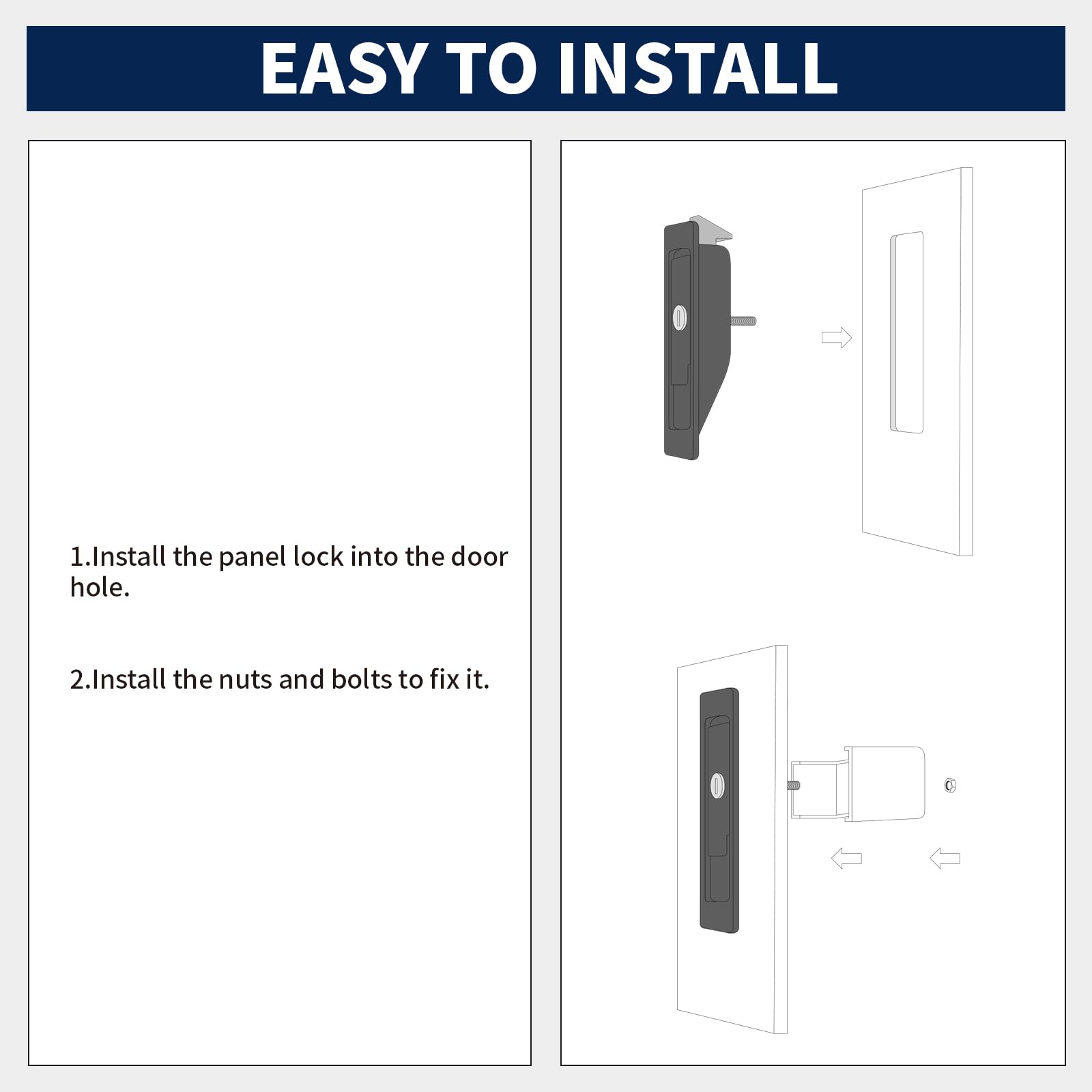 EASY TO INSTALL

1.Install the panel lock into the door hole.

2.Install the nuts and bolts to fix it.