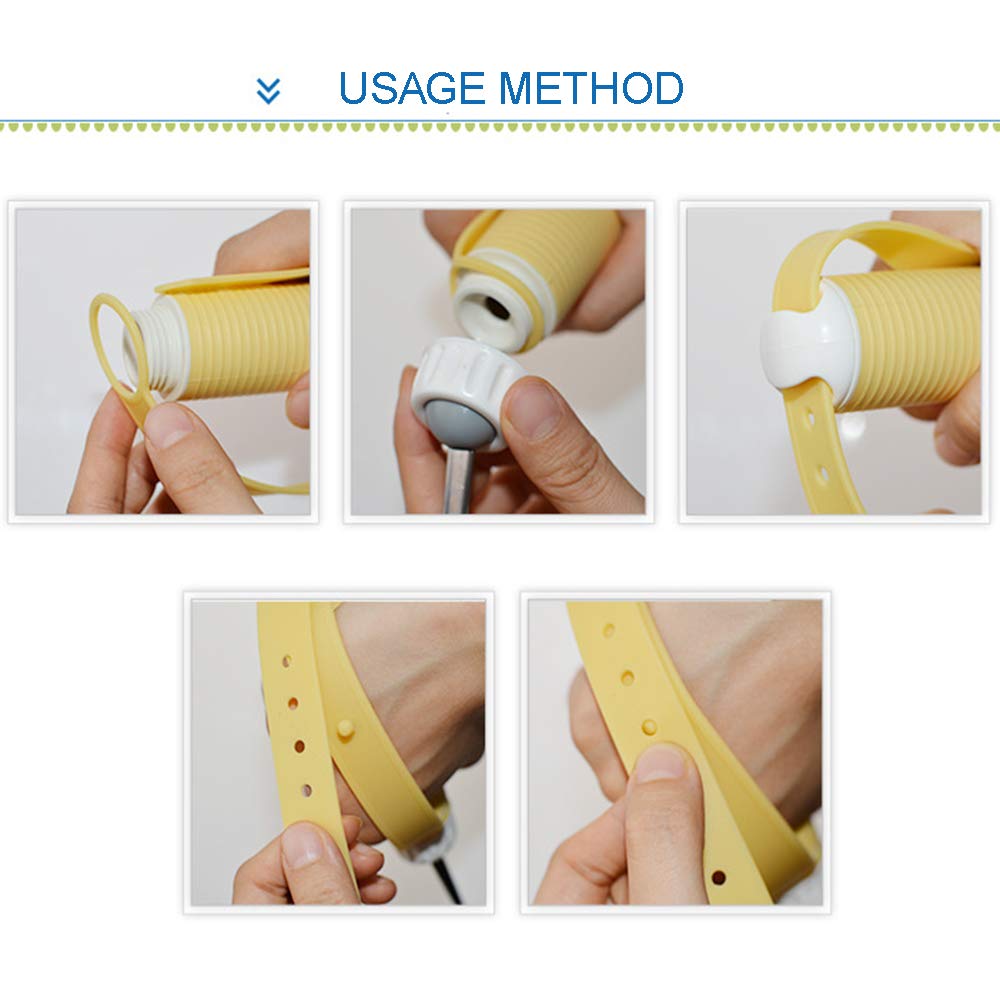 USAGE METHOD