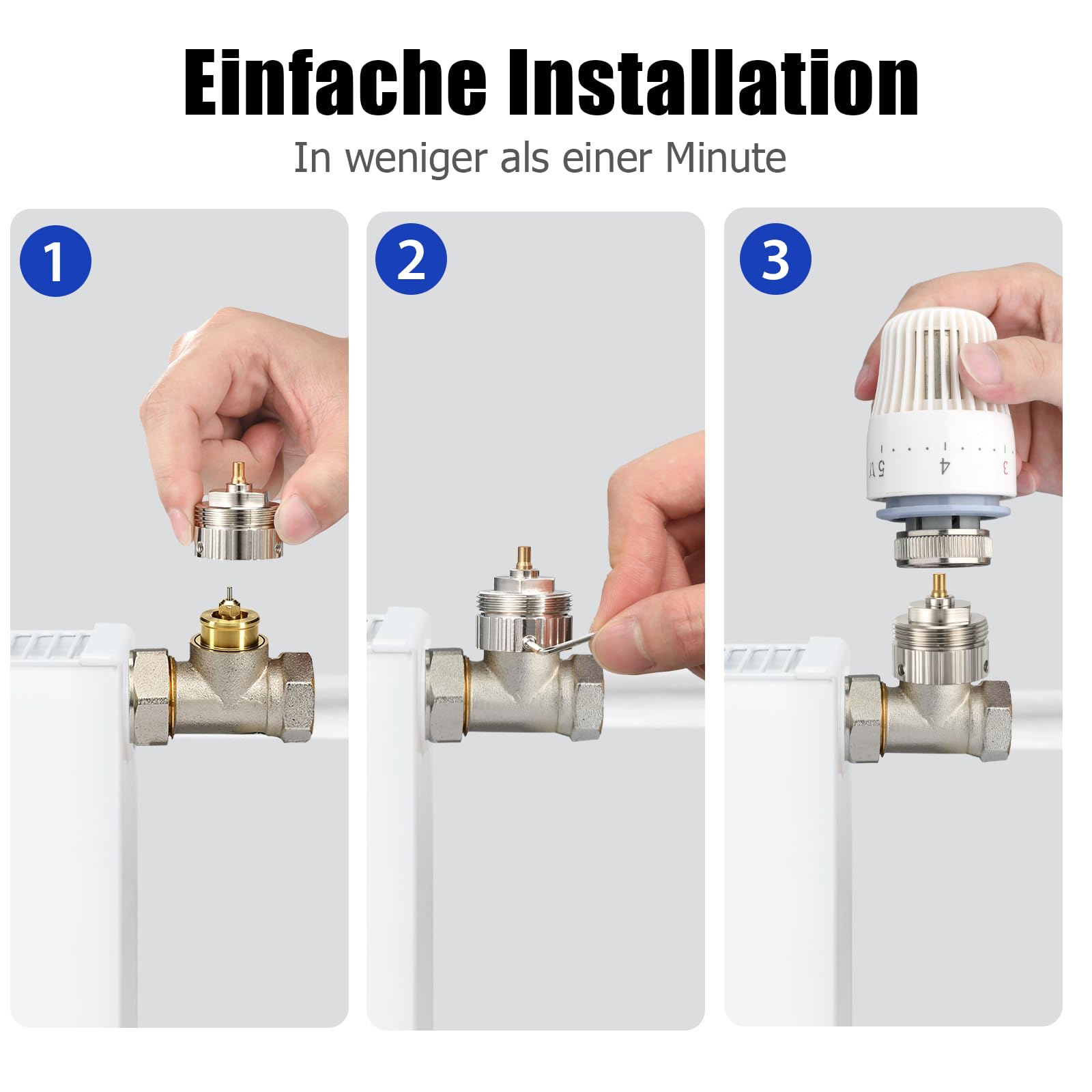 Einfache Installation

In weniger als einer Minute

1

2

3

5 4 3