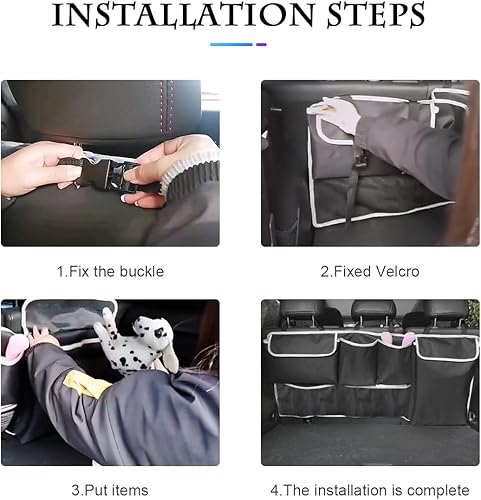 INSTALLATION STEPS

1.Fix the buckle

2.Fixed Velcro

3.Put items

4.The installation is complete