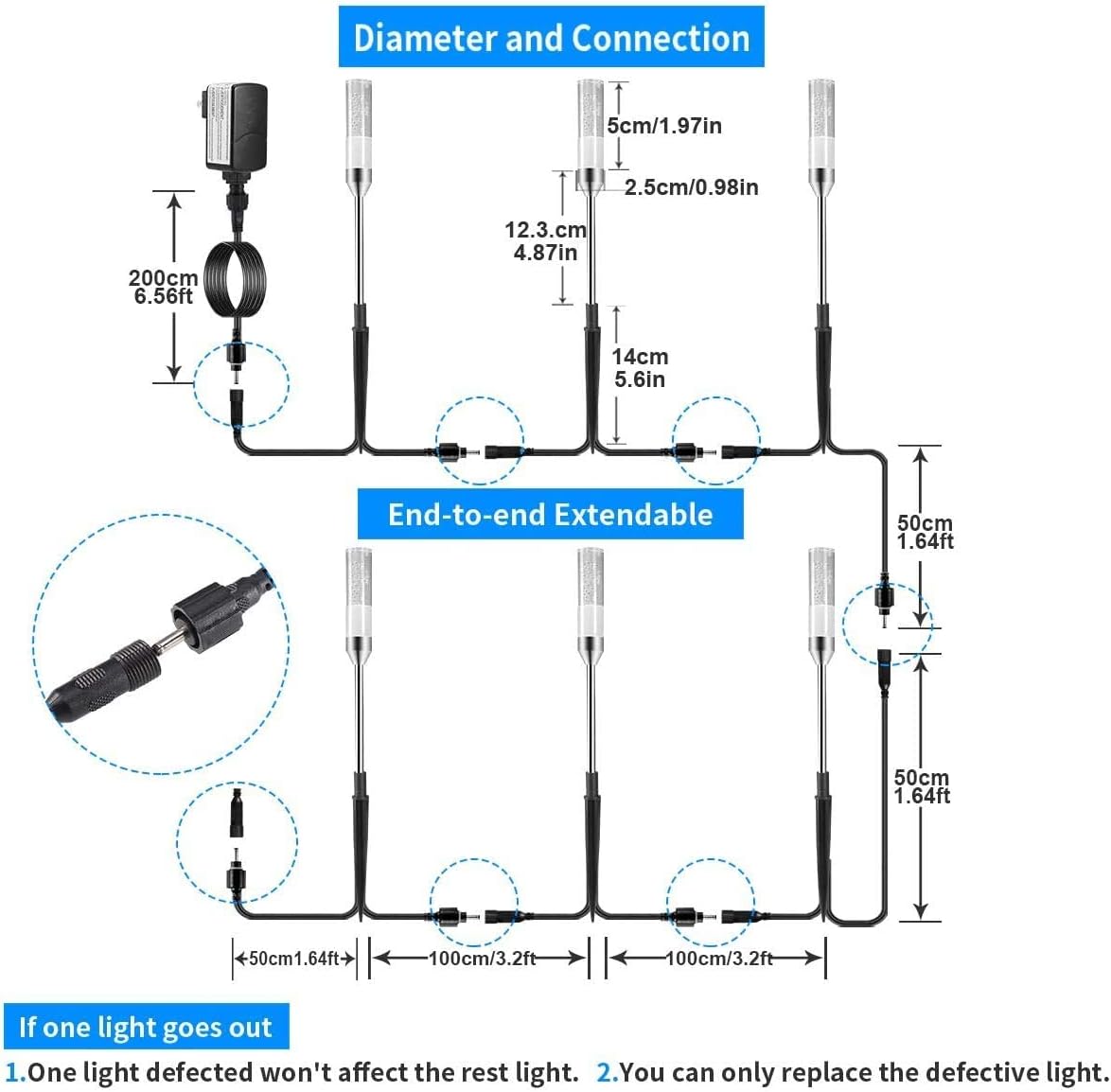 Diameter and Connection

5cm/1.97in

2.5cm/0.98in

12.3.cm
4.87in

200cm
6.56ft

14cm
5.6in

End-to-end Extendable

50cm
1.64ft

50cm
1.64ft

50cm1.64ft

100cm/3.2ft

100cm/3.2ft

If one light goes out

1.One light defected won't affect the rest light. 2.You can only replace the defective light.