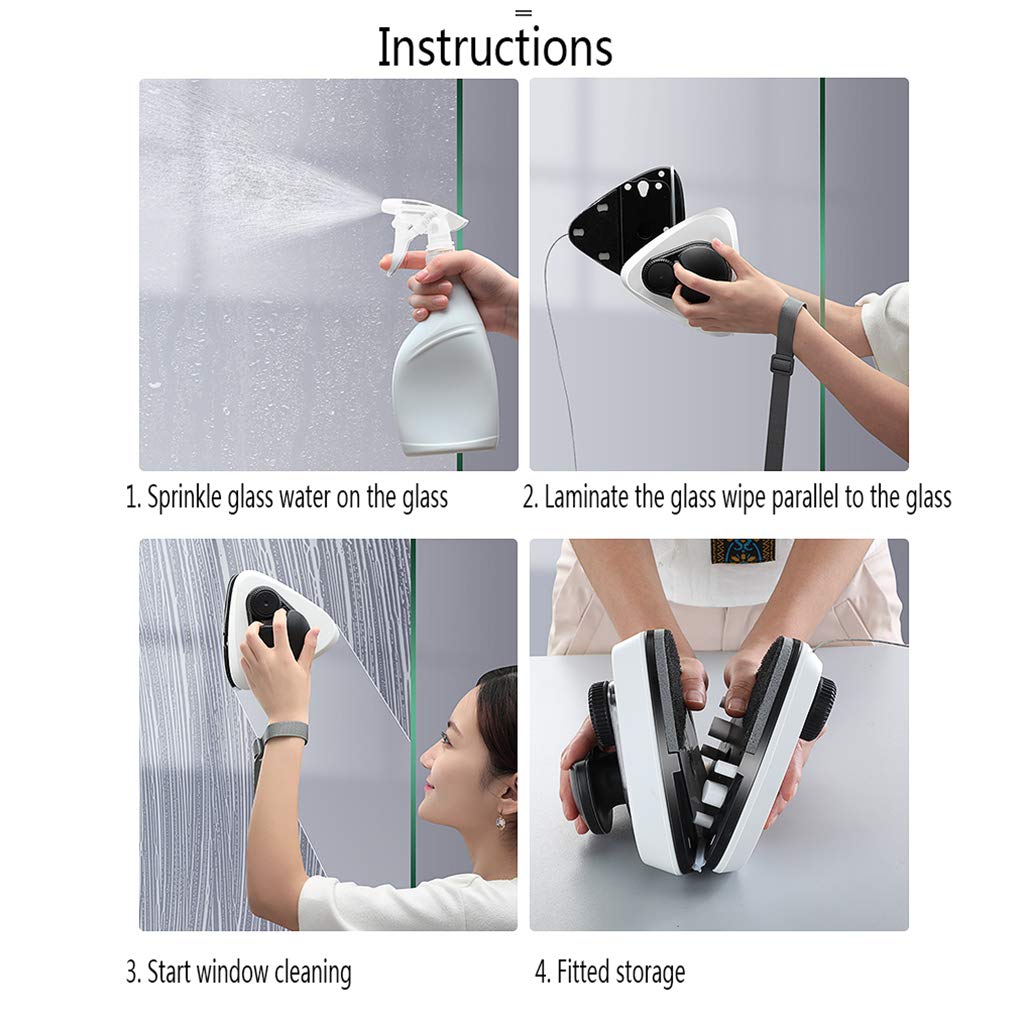 Instructions

1. Sprinkle glass water on the glass

2. Laminate the glass wipe parallel to the glass

3. Start window cleaning

4. Fitted storage